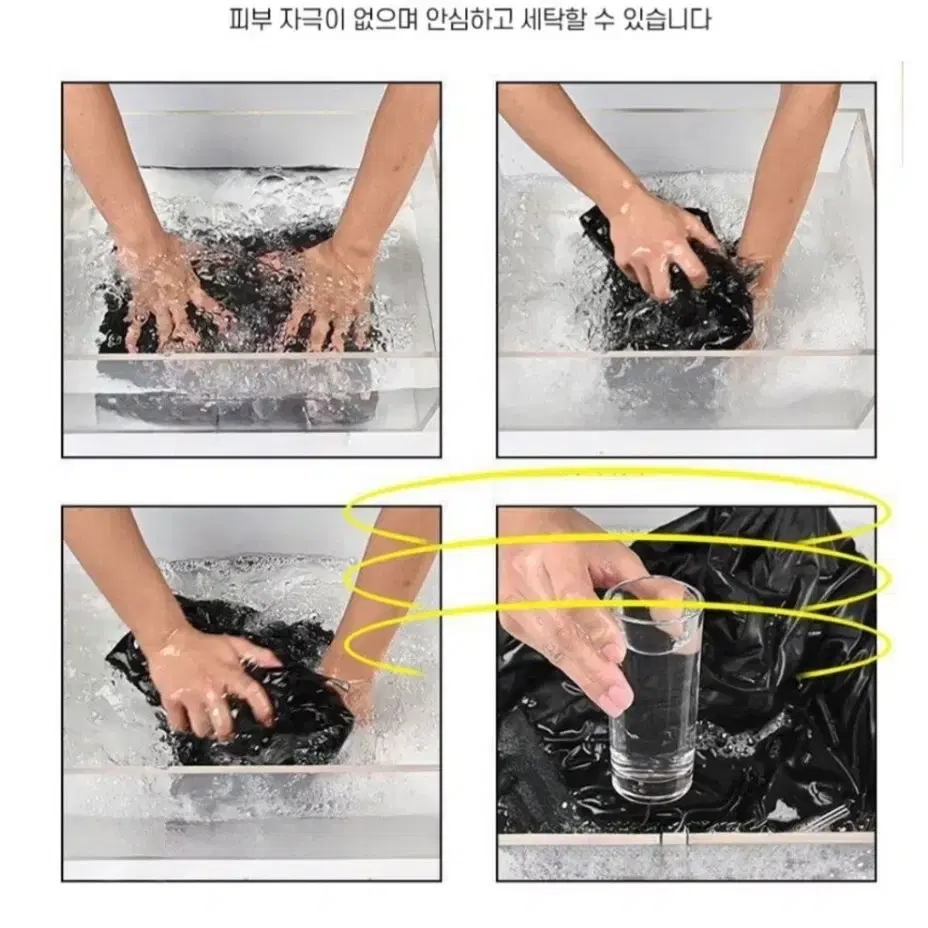 피부 자극이 없으며 안심하고 세탁할 수 있습니다