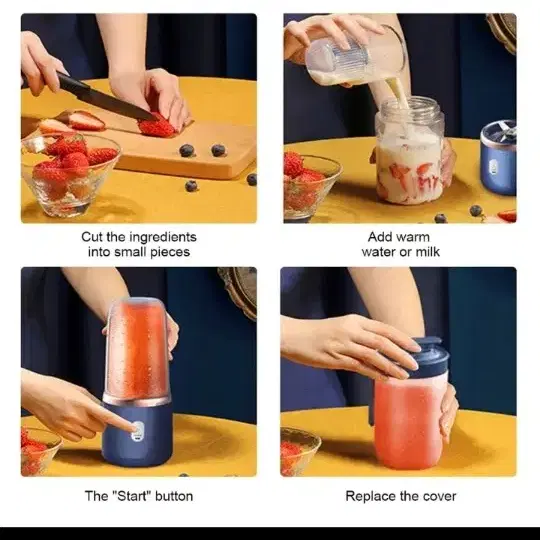 Cut the ingredients into small pieces

Add warm water or milk

The "Start" button

Replace the cover