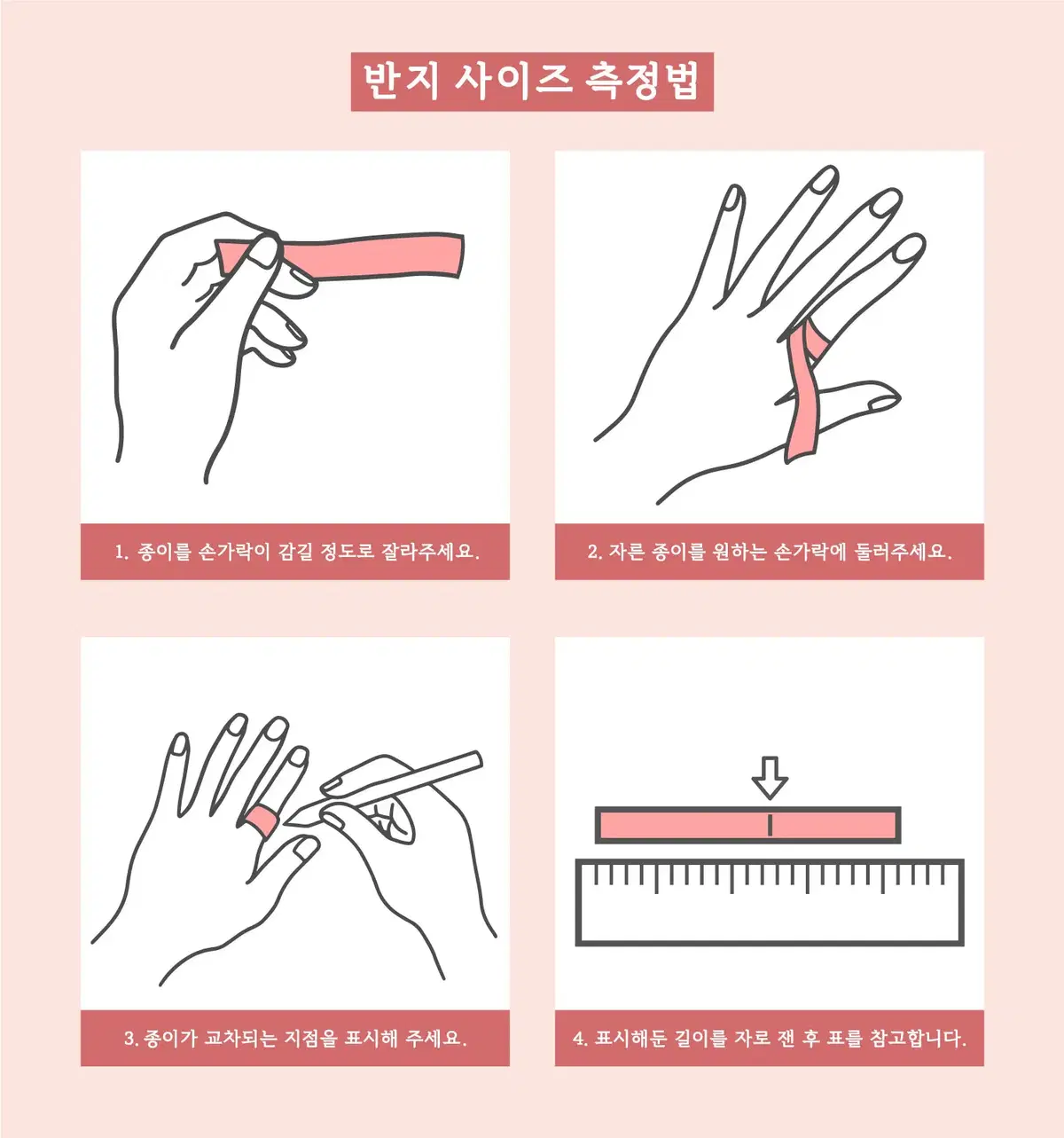 반지 사이즈 측정법

1. 종이를 손가락이 감길 정도로 잘라주세요.

2. 자른 종이를 원하는 손가락에 둘러주세요.

3. 종이가 교차되는 지점을 표시해 주세요.

4. 표시해둔 길이를 자로 잰 후 표를 참고합니다.