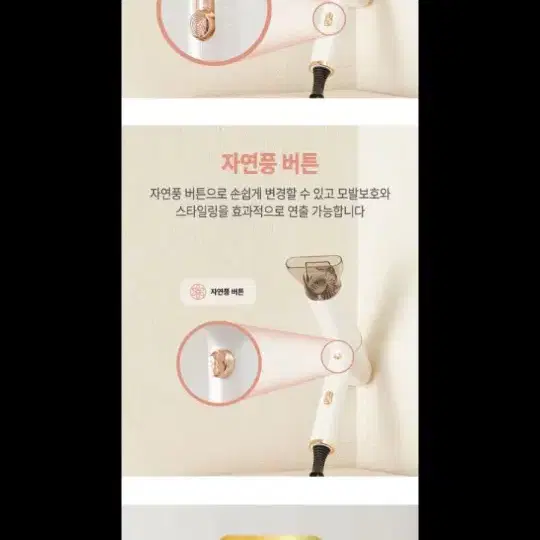 자연풍 버튼

자연풍 버튼으로 손쉽게 변경할 수 있고 모발보호와 스타일링을 효과적으로 연출 가능합니다

자연풍 버튼