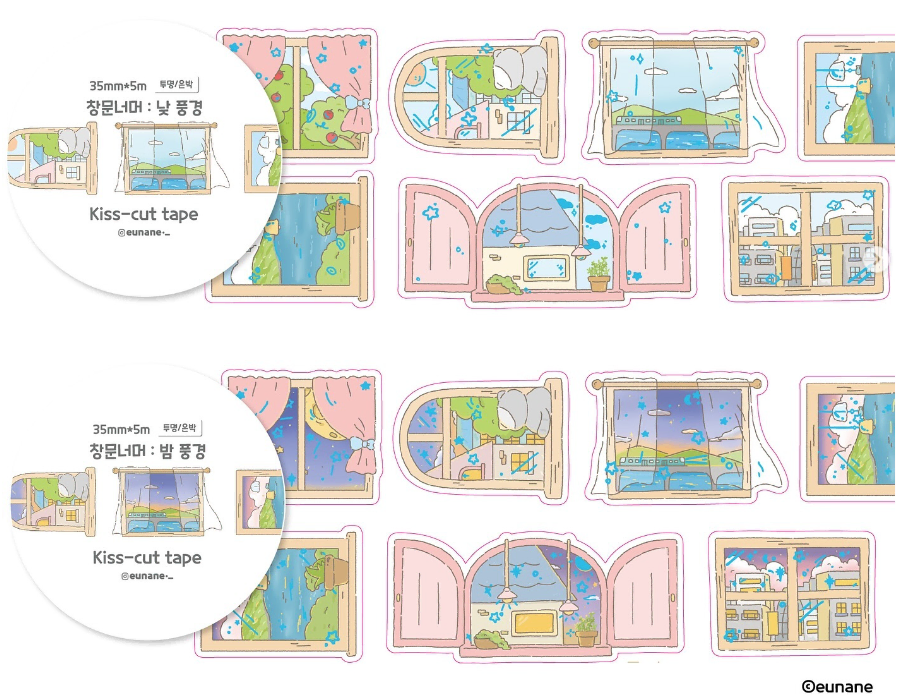 35mm*5m 투명/은박
창문너머 : 낮 풍경

Kiss-cut tape
@eunane·_

35mm*5m 투명/은박
창문너머 : 밤 풍경

Kiss-cut tape
@eunane·_

©eunane