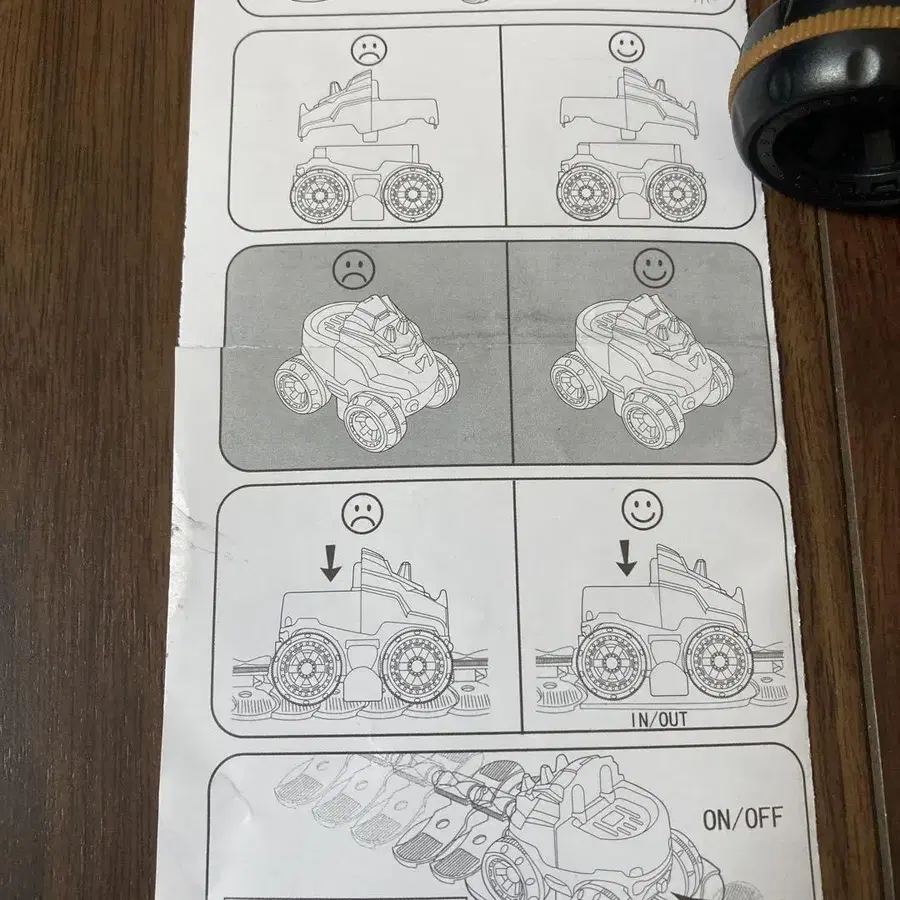 IN/OUT

ON/OFF