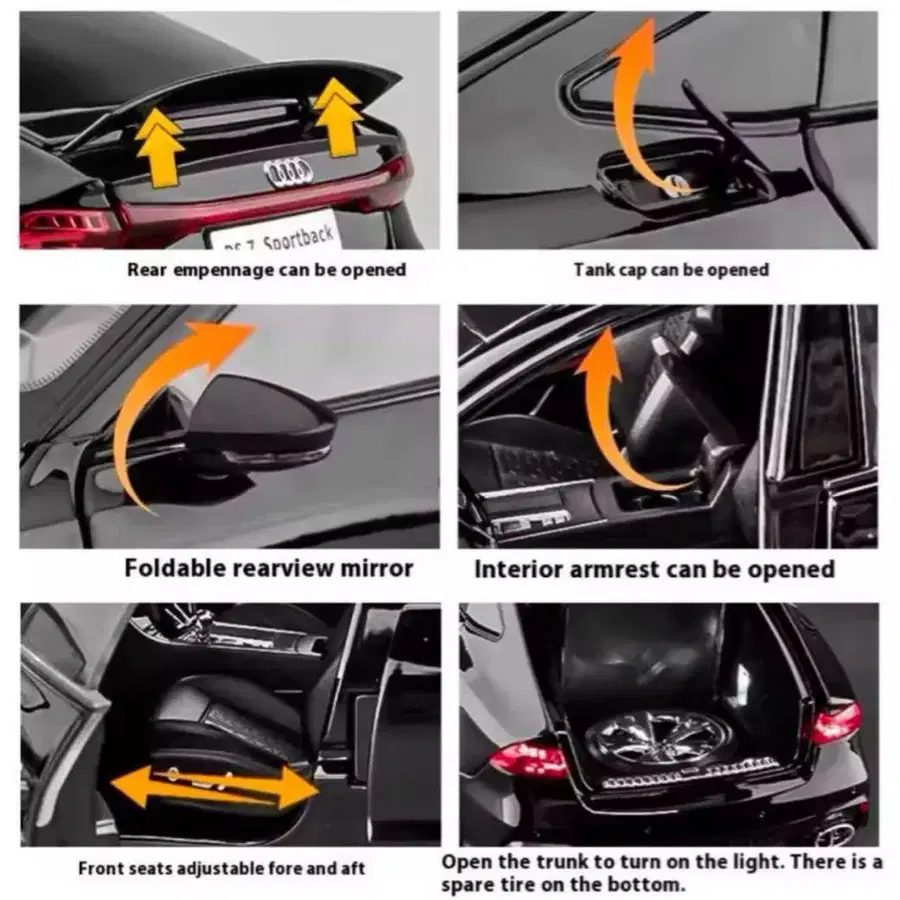 RS 7 Sportback

Rear empennage can be opened

Tank cap can be opened

Foldable rearview mirror

Interior armrest can be opened

Front seats adjustable fore and aft

Open the trunk to turn on the light. There is a spare tire on the bottom.