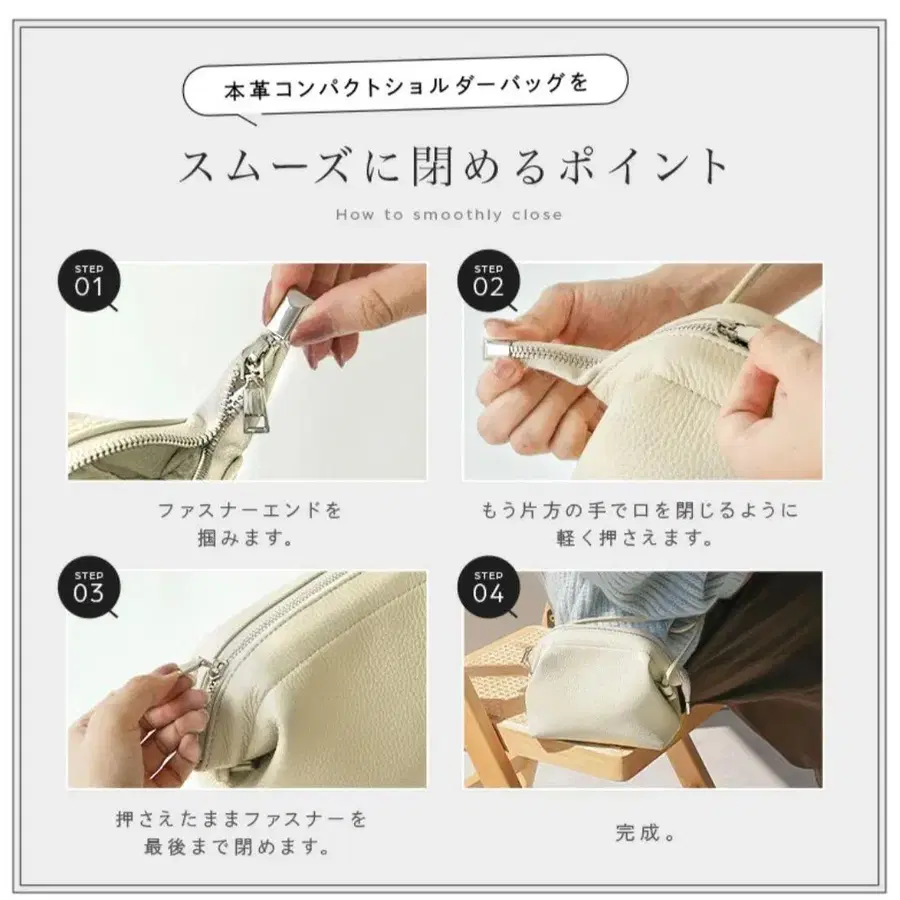 本革コンパクトショルダーバッグを

スムーズに閉めるポイント

How to smoothly close

STEP 01

ファスナーエンドを掴みます。

STEP 02

もう片方の手で口を閉じるように軽く押さえます。

STEP 03

押さえたままファスナーを最後まで閉めます。

STEP 04

完成。