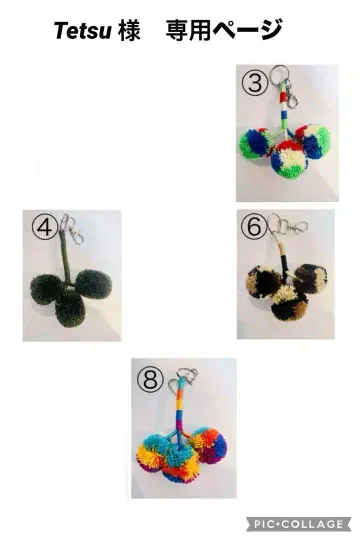 Tetsu 様　専用ページ

③

④

⑥

⑧

PIC•COLLAGE