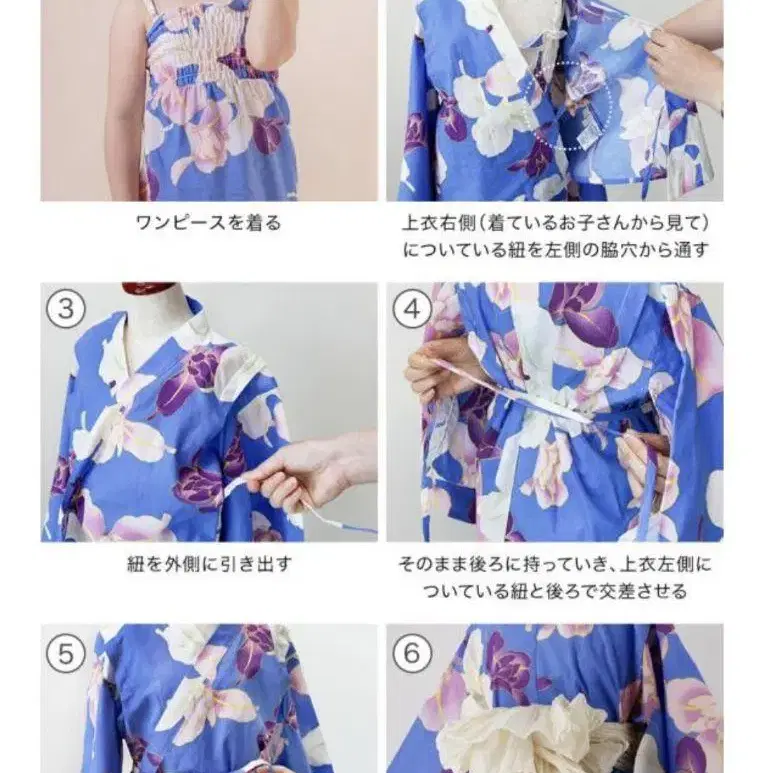 ワンピースを着る

上衣右側（着ているお子さんから見て）についている紐を左側の脇穴から通す

③

紐を外側に引き出す

④

そのまま後ろに持っていき、上衣左側についている紐と後ろで交差させる

⑤

⑥