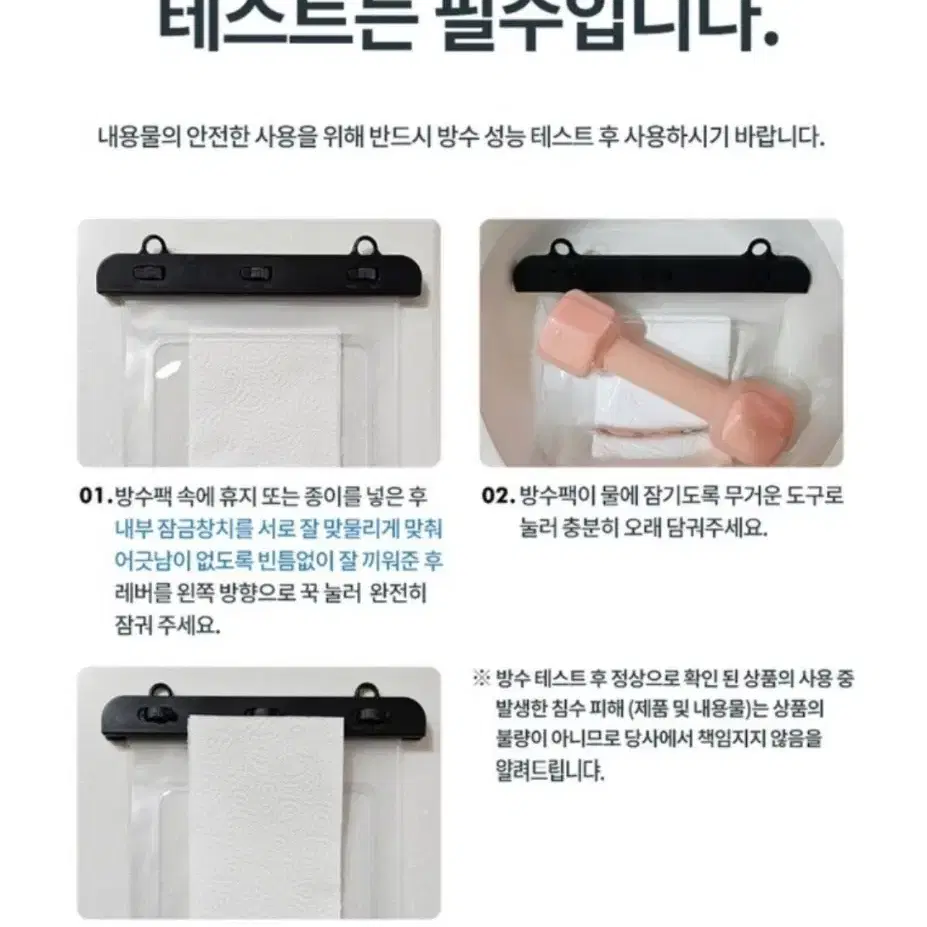 테스트는 필수입니다.

내용물의 안전한 사용을 위해 반드시 방수 성능 테스트 후 사용하시기 바랍니다.

01. 방수팩 속에 휴지 또는 종이를 넣은 후 내부 잠금창치를 서로 잘 맞물리게 맞춰 어긋남이 없도록 빈틈없이 잘 끼워준 후 레버를 왼쪽 방향으로 꾹 눌러 완전히 잠궈 주세요.

02. 방수팩이 물에 잠기도록 무거운 도구로 눌러 충분히 오래 담궈주세요.

※ 방수 테스트 후 정상으로 확인 된 상품의 사용 중 발생한 침수 피해 (제품 및 내용물)는 상품의 불량이 아니므로 당사에서 책임지지 않음을 알려드립니다.