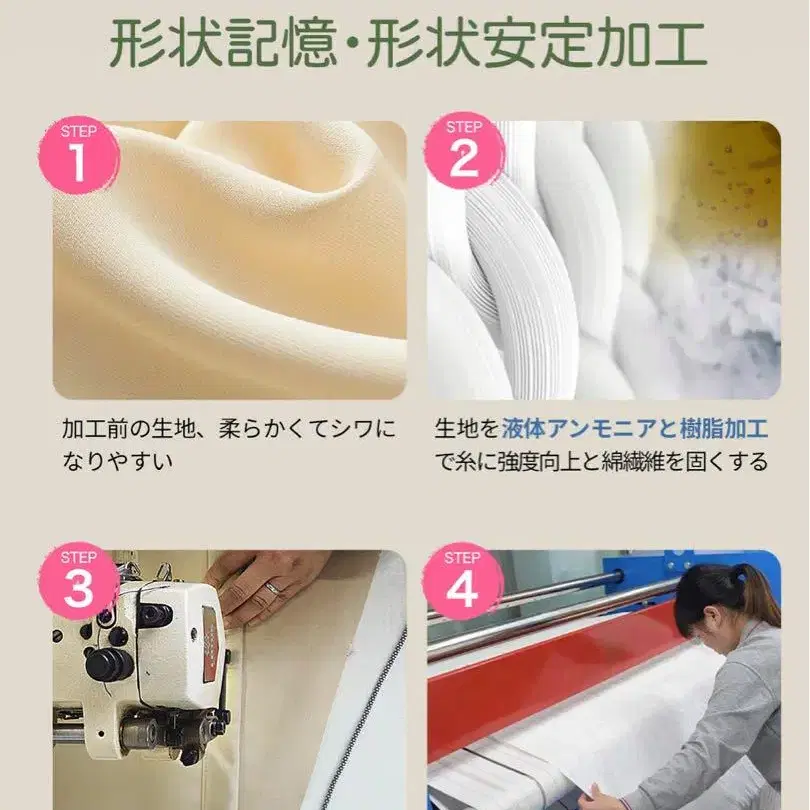 形状記憶・形状安定加工

STEP
1

加工前の生地、柔らかくてシワになりやすい

STEP
2

生地を液体アンモニアと樹脂加工で糸に強度向上と綿繊維を固くする

STEP
3

STEP
4