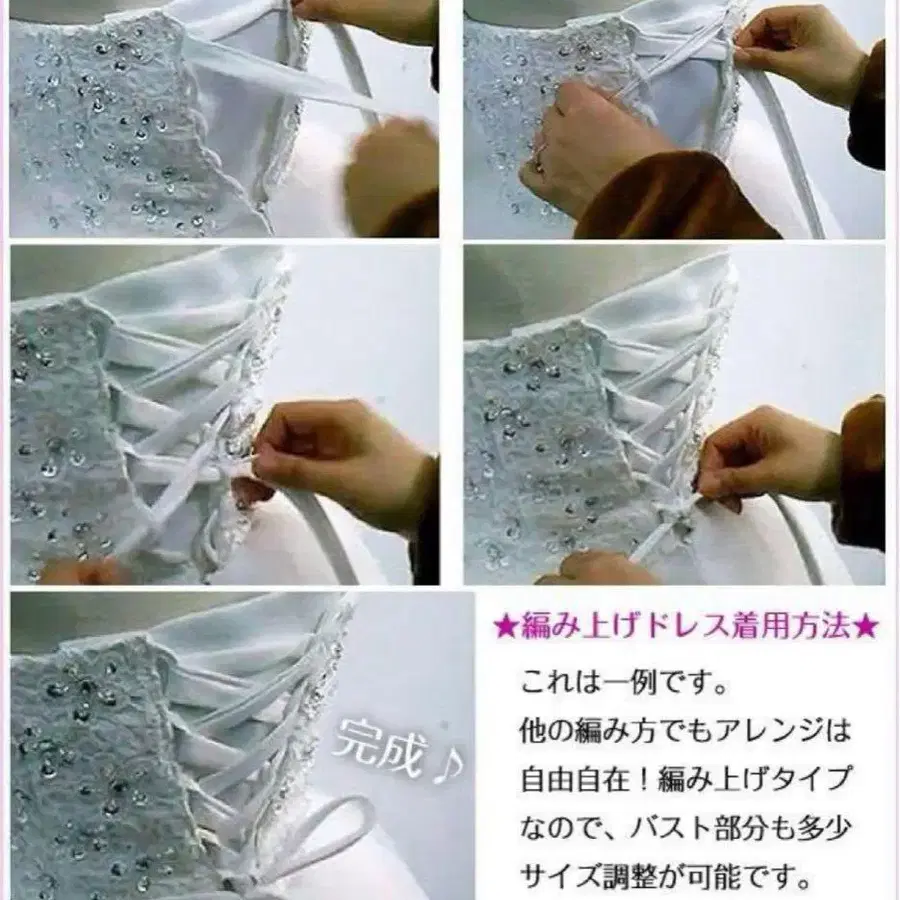 完成♪

★編み上げドレス着用方法★

これは一例です。
他の編み方でもアレンジは自由自在！編み上げタイプなので、バスト部分も多少サイズ調整が可能です。