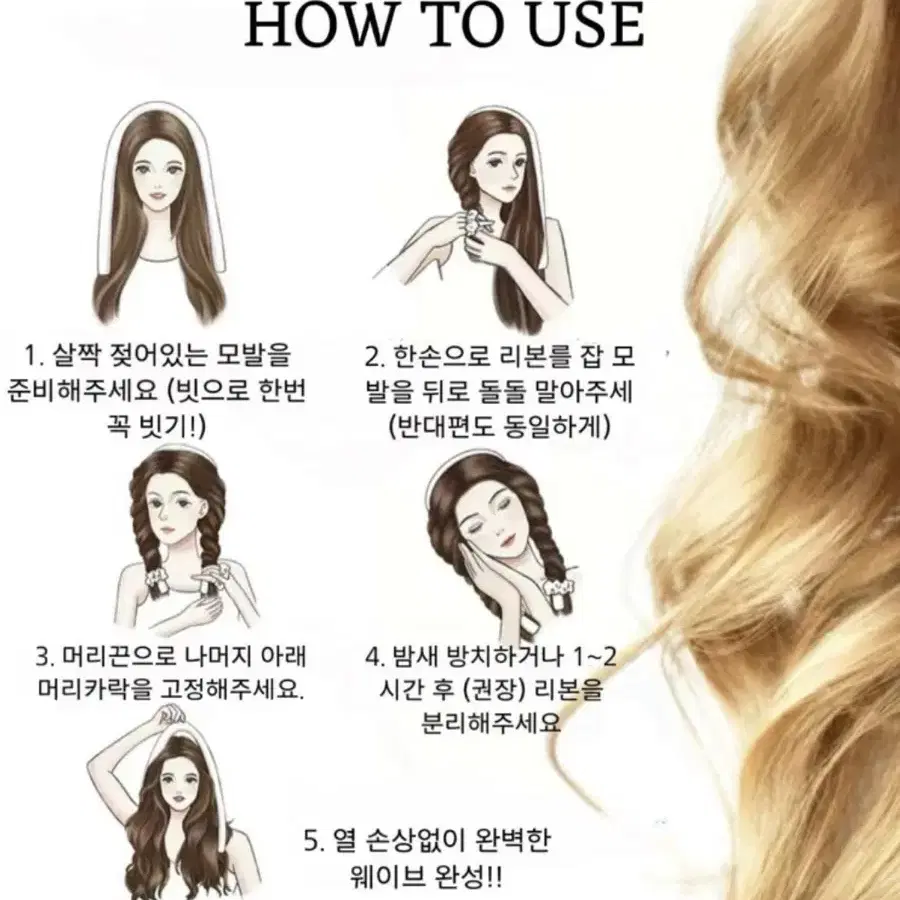 HOW TO USE

1. 살짝 젖어있는 모발을 준비해주세요 (빗으로 한번 꼭 빗기!)

2. 한손으로 리본를 잡 모발을 뒤로 돌돌 말아주세 (반대편도 동일하게)

3. 머리끈으로 나머지 아래 머리카락을 고정해주세요.

4. 밤새 방치하거나 1~2 시간 후 (권장) 리본을 분리해주세요

5. 열 손상없이 완벽한 웨이브 완성!!