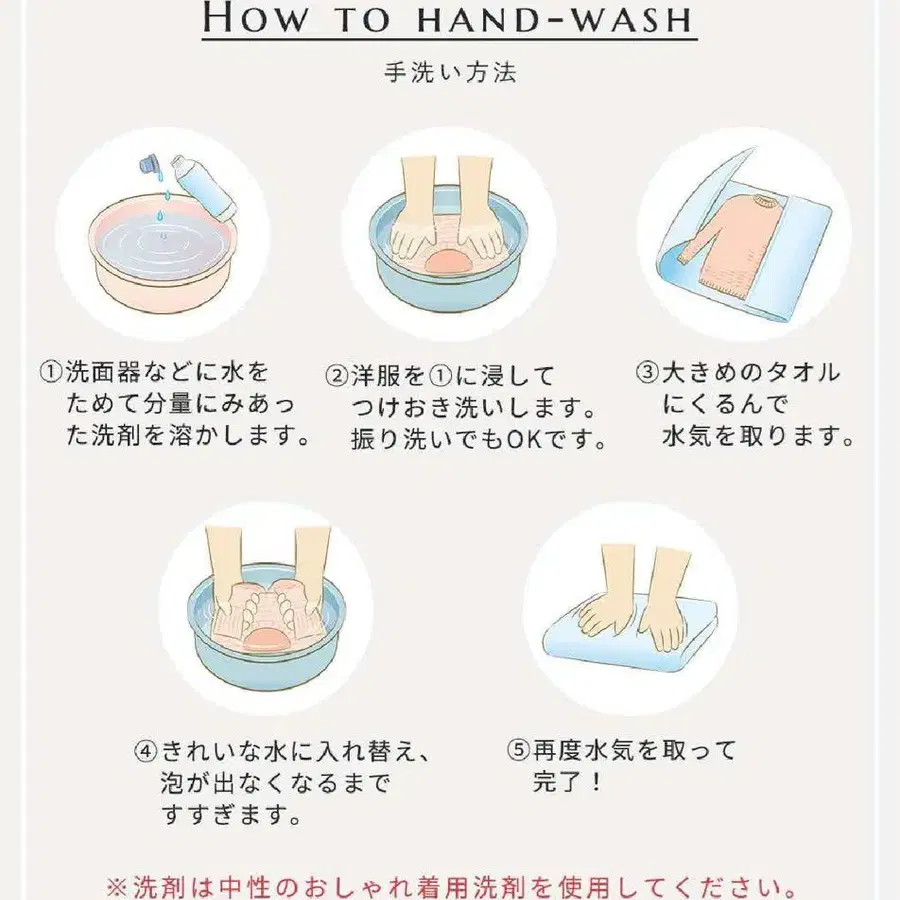 HOW TO HAND-WASH

手洗い方法

①洗面器などに水をためて分量にみあった洗剤を溶かします。

②洋服を①に浸してつけおき洗いします。振り洗いでもOKです。

③大きめのタオルにくるんで水気を取ります。

④きれいな水に入れ替え、泡が出なくなるまですすぎます。

⑤再度水気を取って完了！

※洗剤は中性のおしゃれ着用洗剤を使用してください。