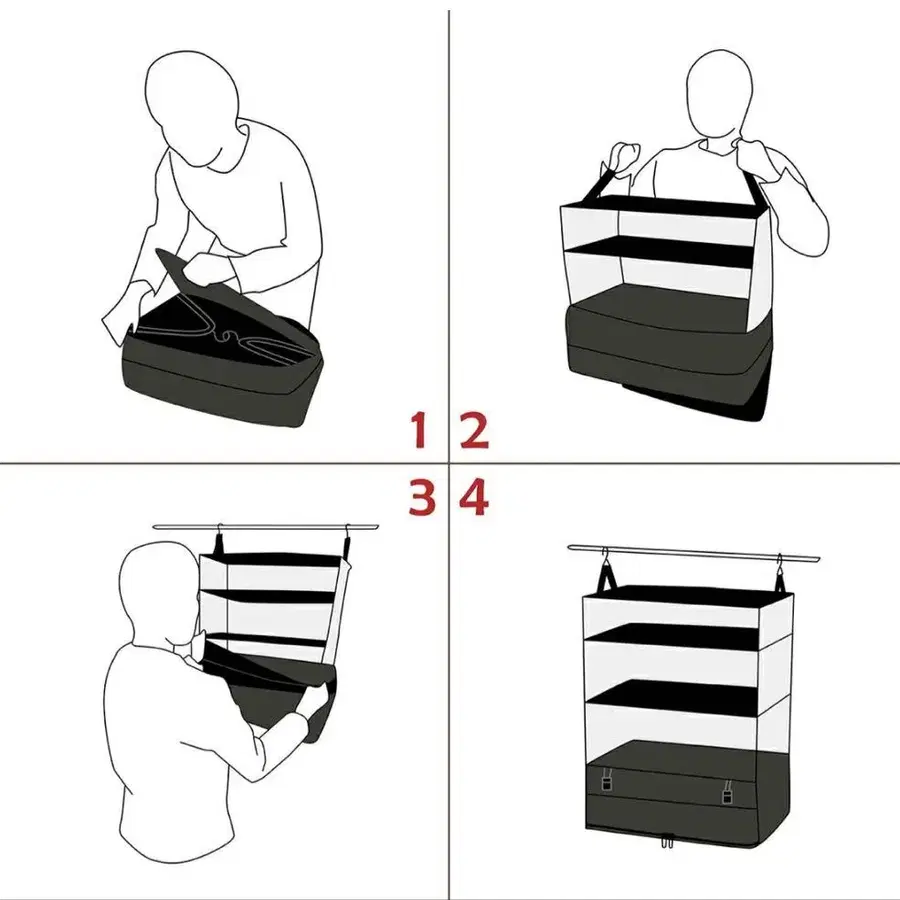 1 2
3 4