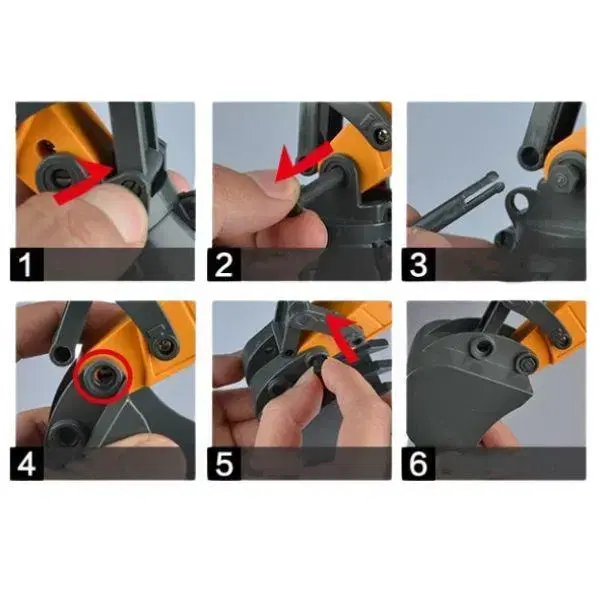 1
2
3
4
5
6