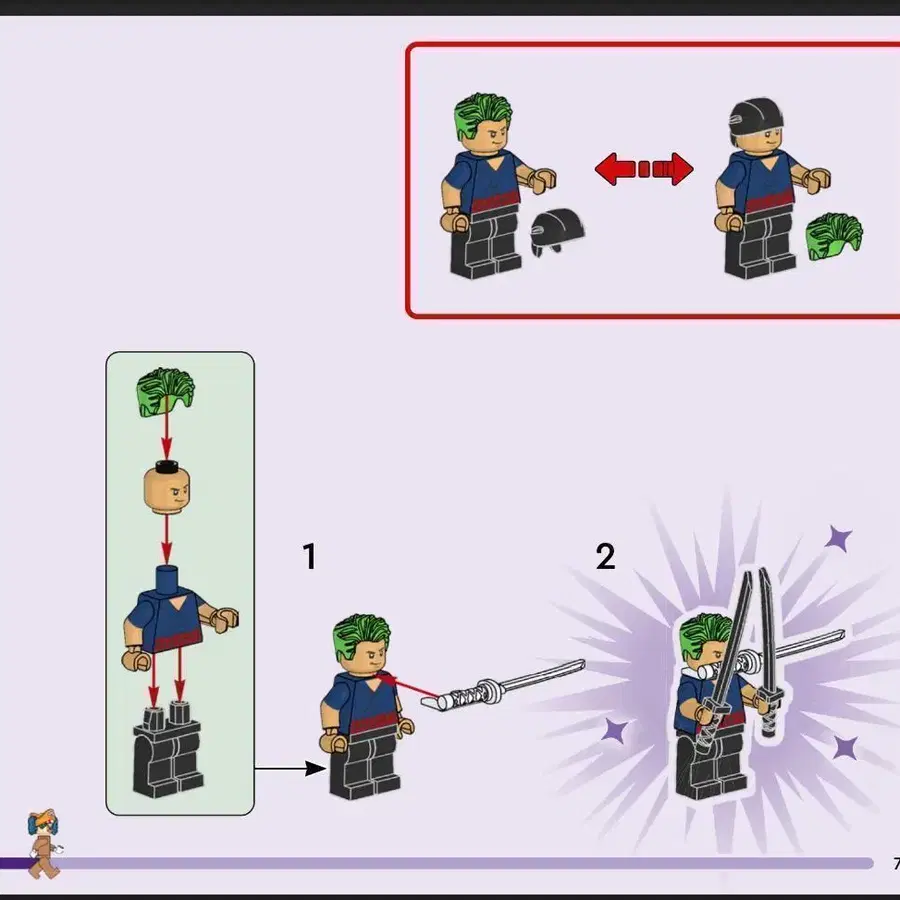 1

2

7