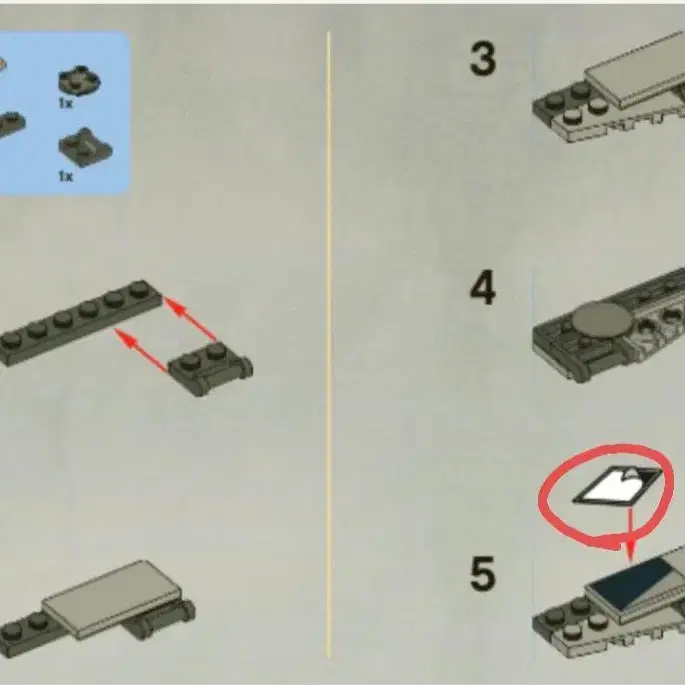 1x

1x

3

4

5