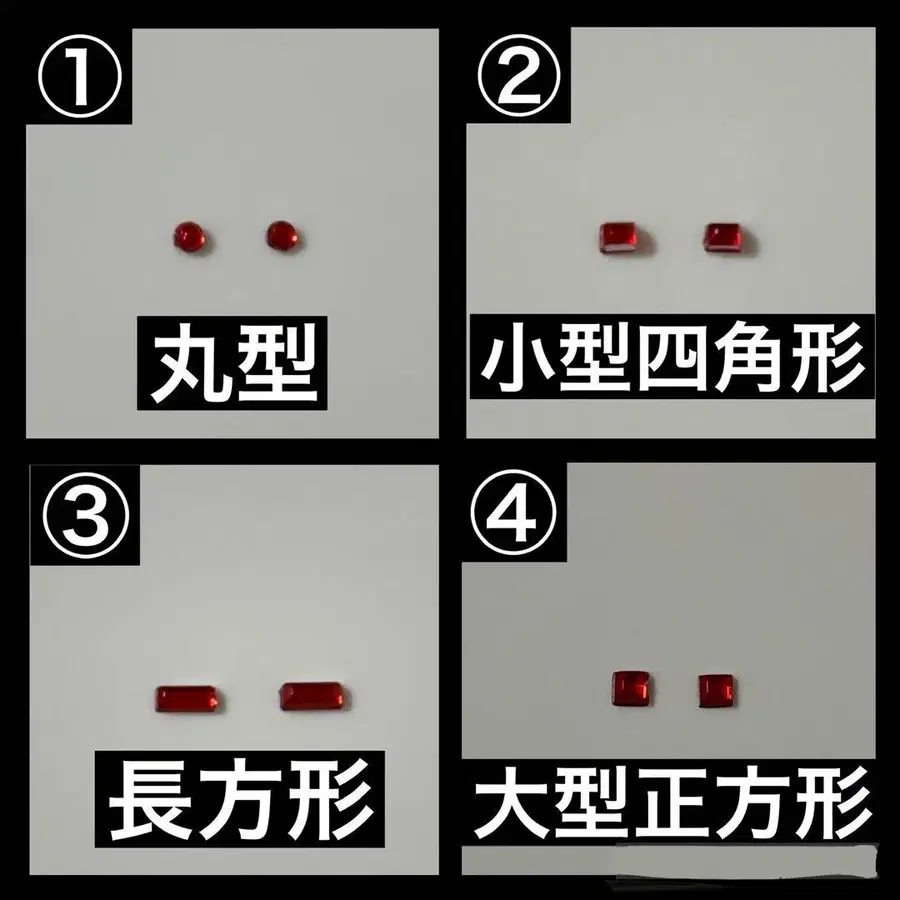 ①
丸型

②
小型四角形

③
長方形

④
大型正方形