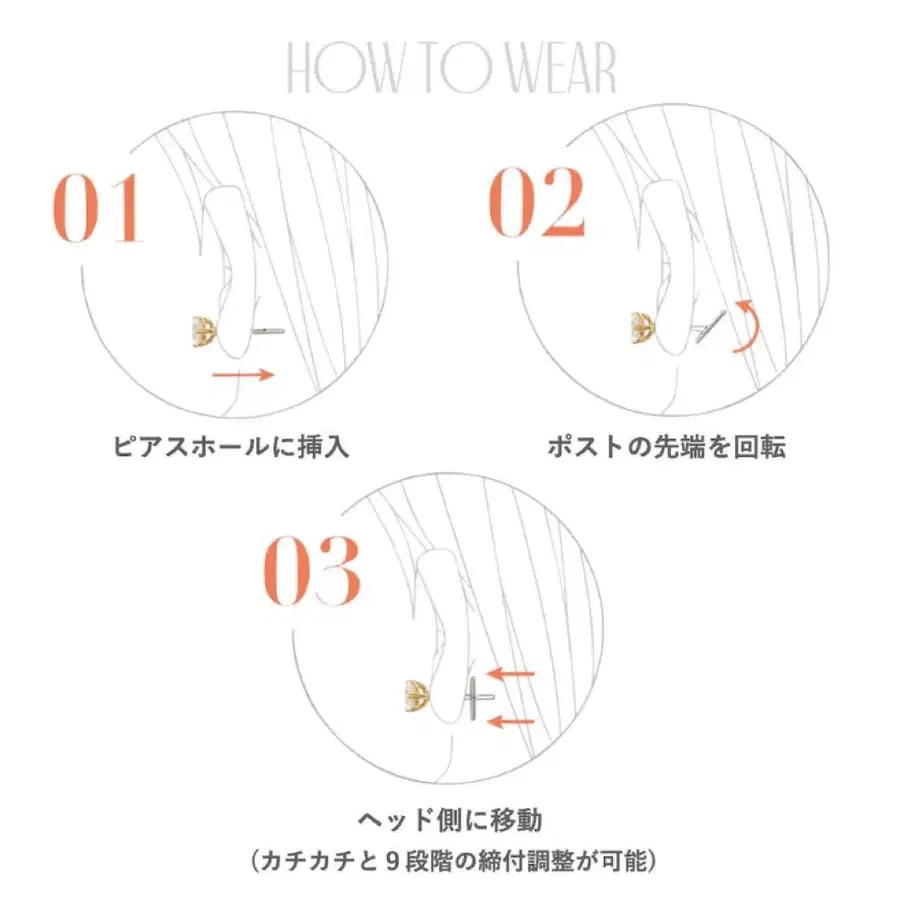 HOW TO WEAR

01

ピアスホールに挿入

02

ポストの先端を回転

03

ヘッド側に移動
（カチカチと９段階の締付調整が可能）