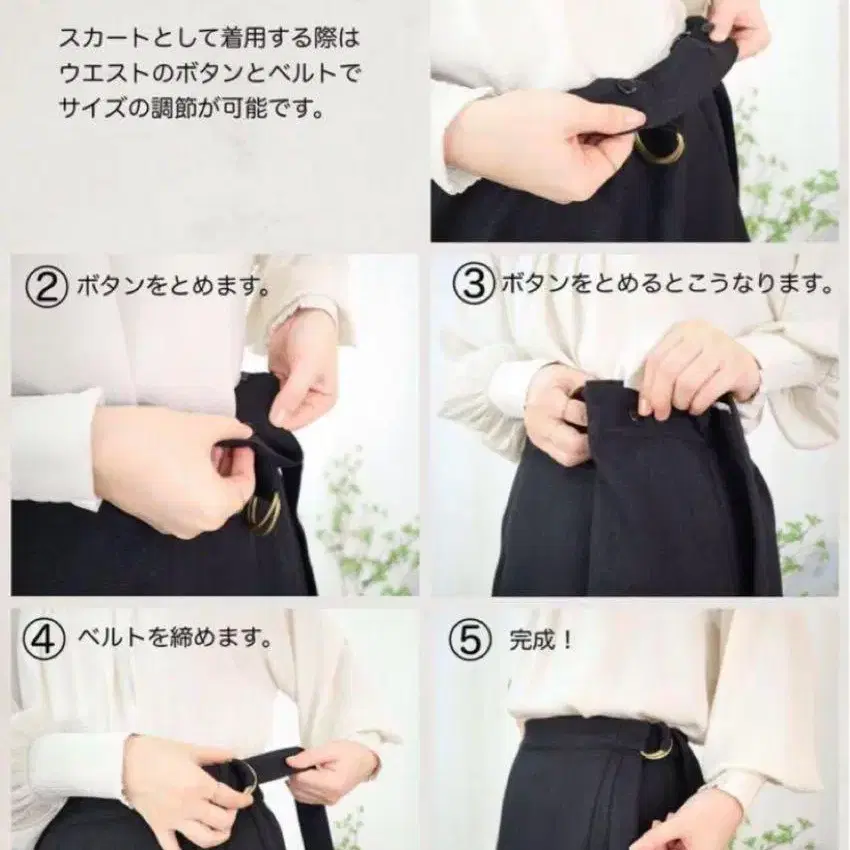 スカートとして着用する際は
ウエストのボタンとベルトで
サイズの調節が可能です。

② ボタンをとめます。

③ ボタンをとめるとこうなります。

④ ベルトを締めます。

⑤ 完成！