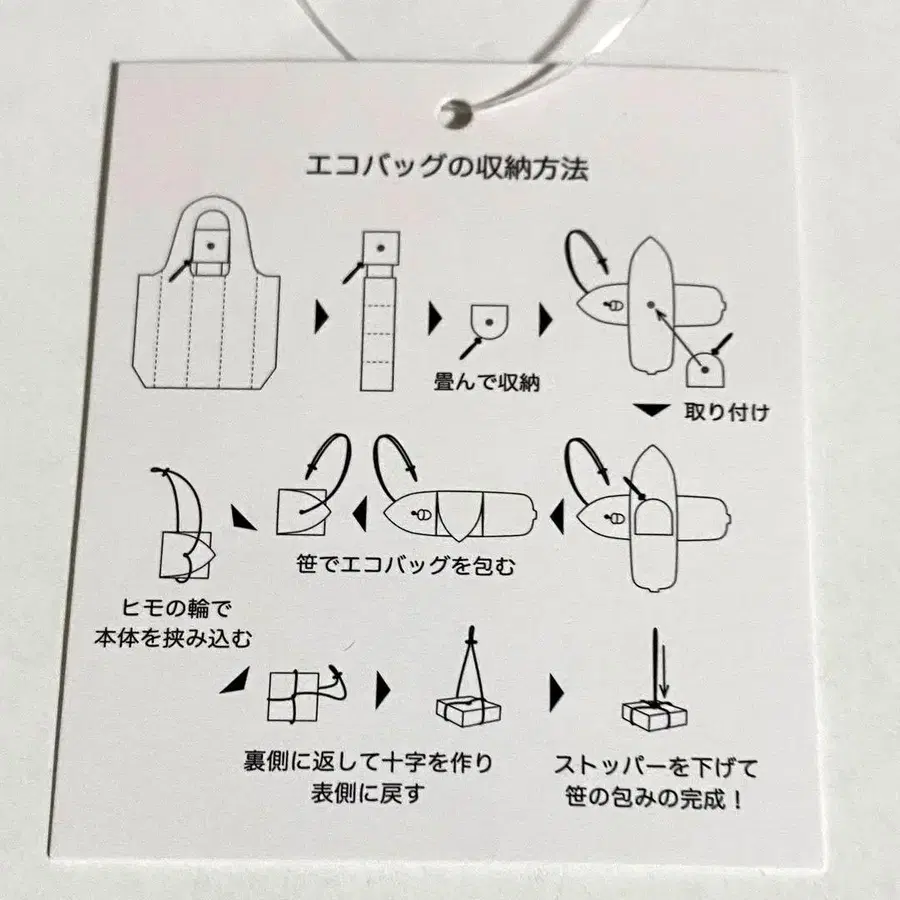 エコバッグの収納方法

畳んで収納

取り付け

笹でエコバッグを包む

ヒモの輪で
本体を挟み込む

裏側に返して十字を作り
表側に戻す

ストッパーを下げて
笹の包みの完成！