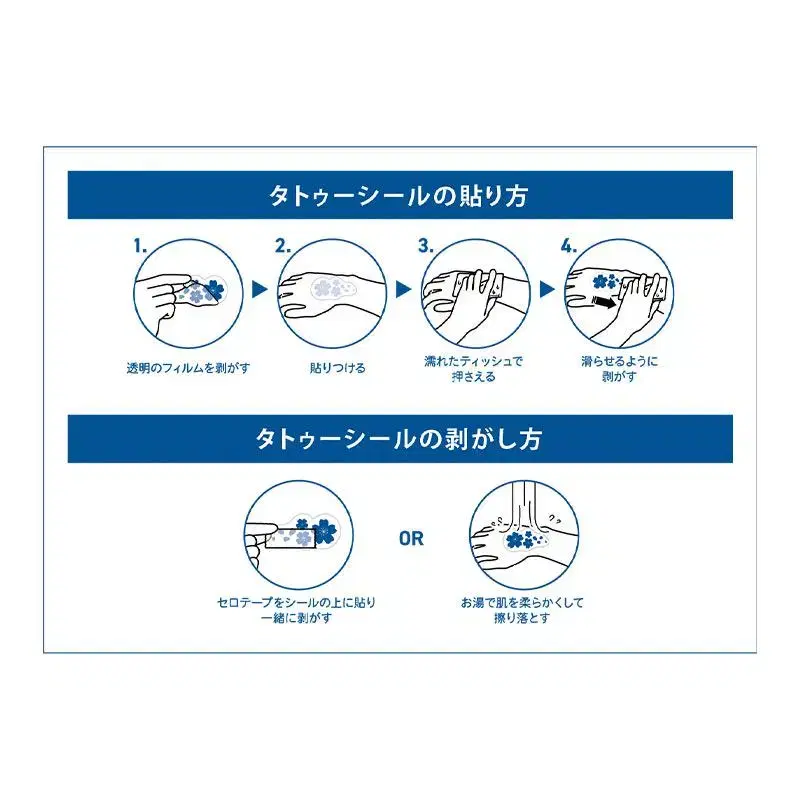 タトゥーシールの貼り方

1.

透明のフィルムを剥がす

2.

貼りつける

3.

濡れたティッシュで押さえる

4.

滑らせるように剥がす

タトゥーシールの剥がし方

セロテープをシールの上に貼り一緒に剥がす

OR

お湯で肌を柔らかくして擦り落とす