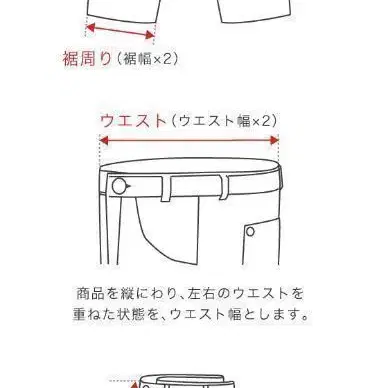 裾周り（裾幅×2）

ウエスト（ウエスト幅×2）

商品を縦にわり、左右のウエストを重ねた状態を、ウエスト幅とします。