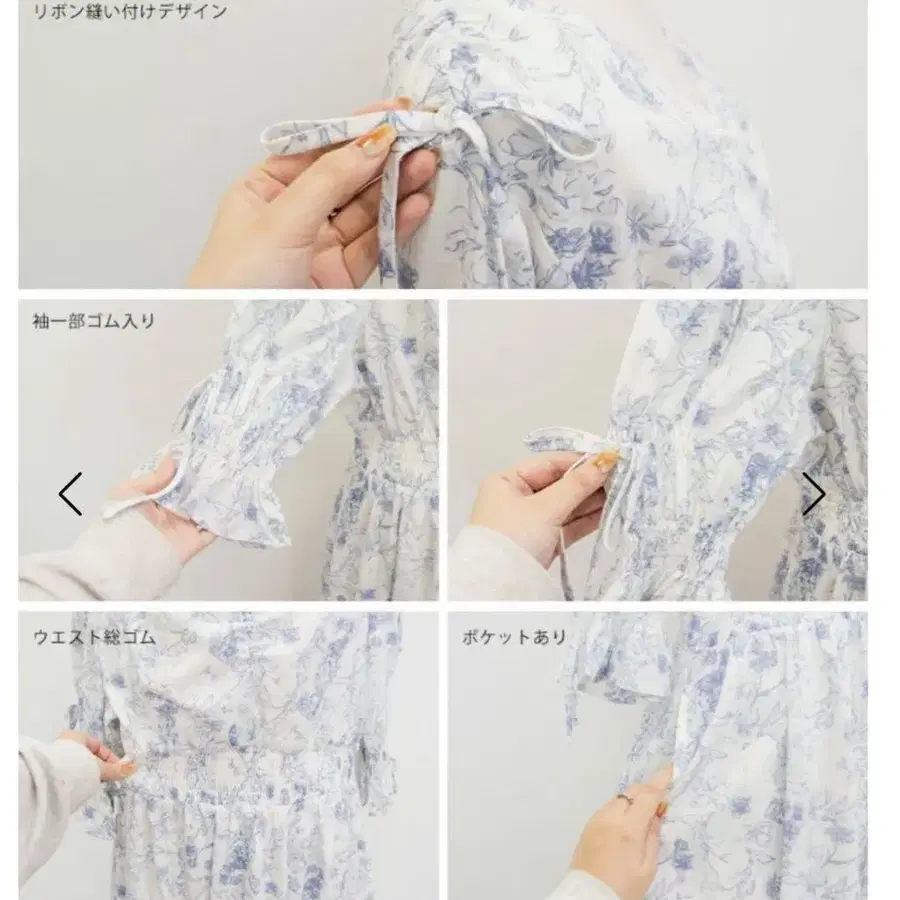 リボン縫い付けデザイン

袖一部ゴム入り

ウエスト総ゴム

ポケットあり