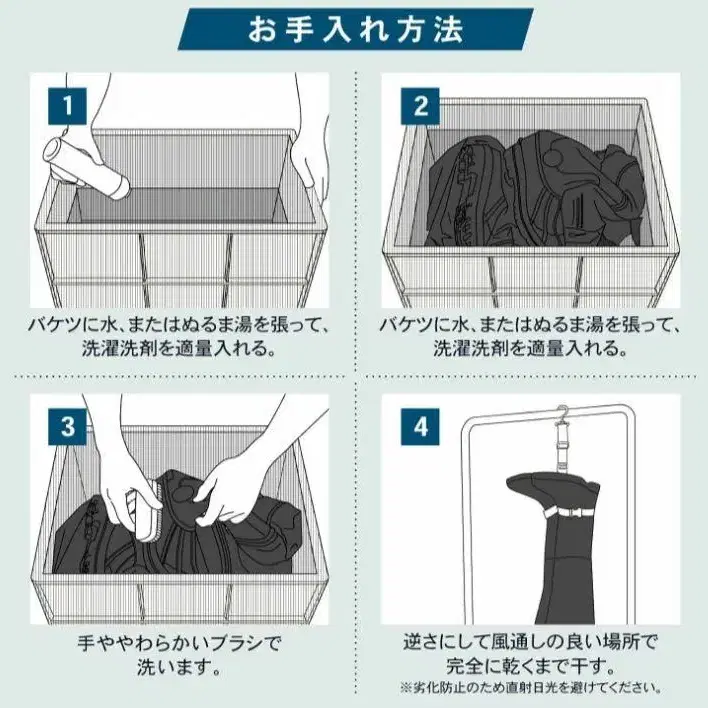 お手入れ方法

1

バケツに水、またはぬるま湯を張って、洗濯洗剤を適量入れる。

2

バケツに水、またはぬるま湯を張って、洗濯洗剤を適量入れる。

3

手ややわらかいブラシで洗います。

4

逆さにして風通しの良い場所で完全に乾くまで干す。
※劣化防止のため直射日光を避けてください。