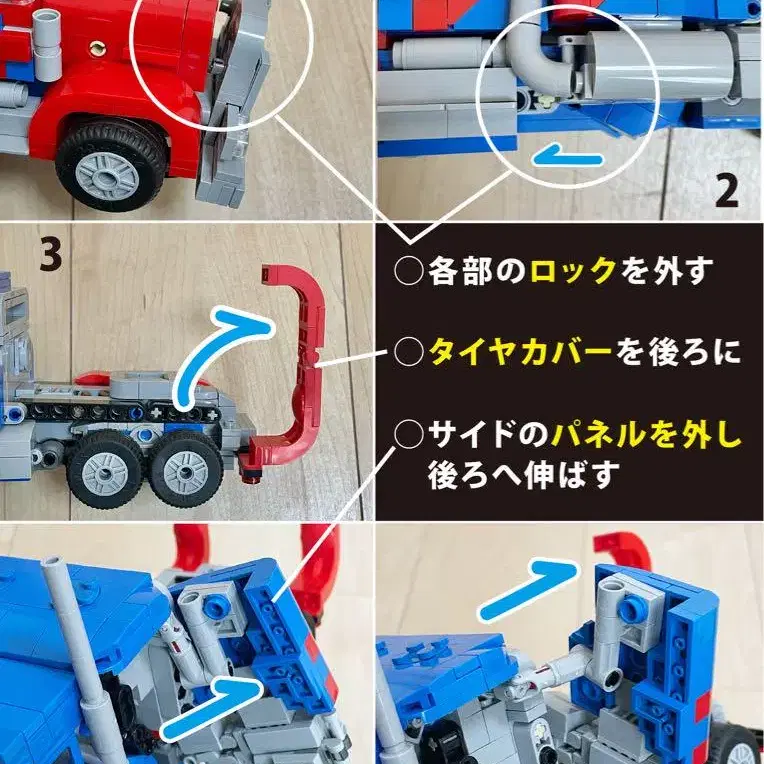 2

3

○各部のロックを外す

○タイヤカバーを後ろに

○サイドのパネルを外し後ろへ伸ばす