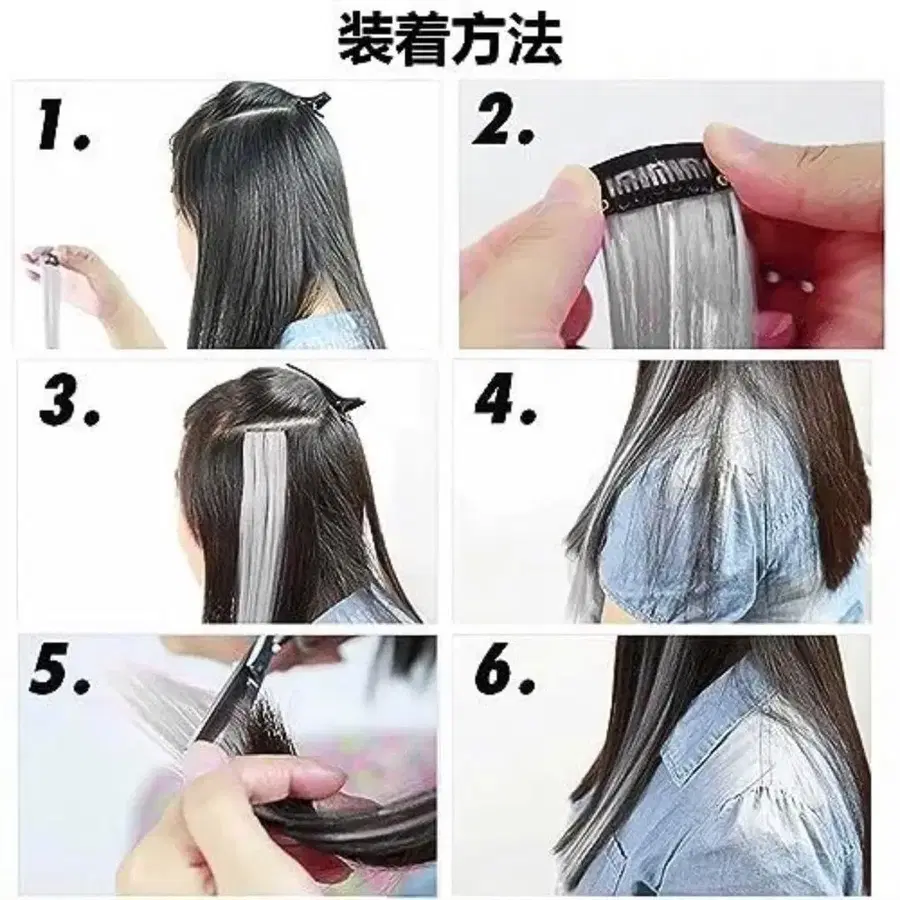 装着方法

1.

2.

3.

4.

5.

6.