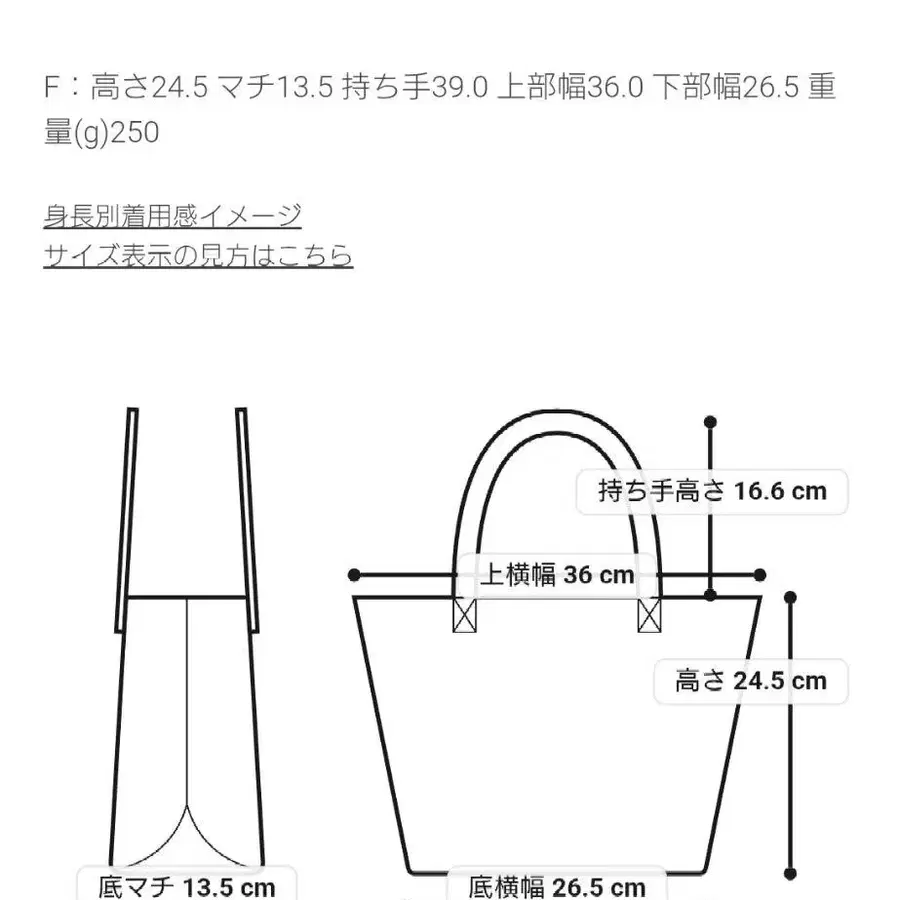 F：高さ24.5 マチ13.5 持ち手39.0 上部幅36.0 下部幅26.5 重量(g)250

身長別着用感イメージ
サイズ表示の見方はこちら

持ち手高さ 16.6 cm

上横幅 36 cm

高さ 24.5 cm

底マチ 13.5 cm

底横幅 26.5 cm