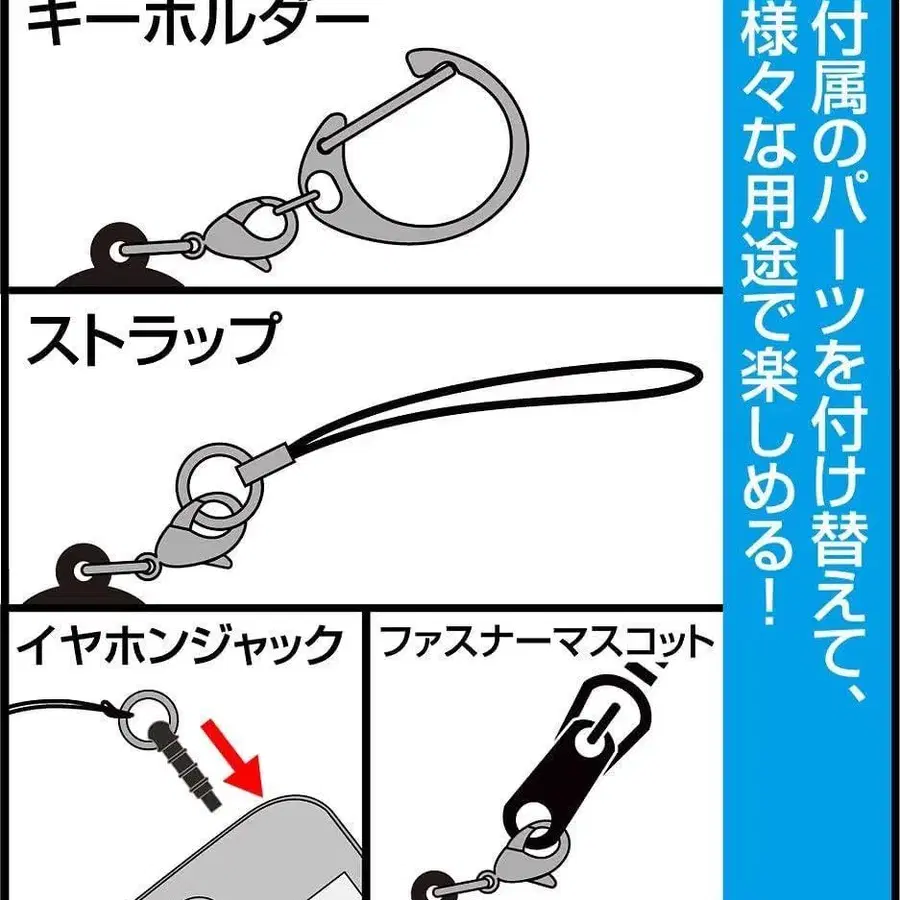 キーホルダー

ストラップ

イヤホンジャック

ファスナーマスコット

付属のパーツを付け替えて、様々な用途で楽しめる!