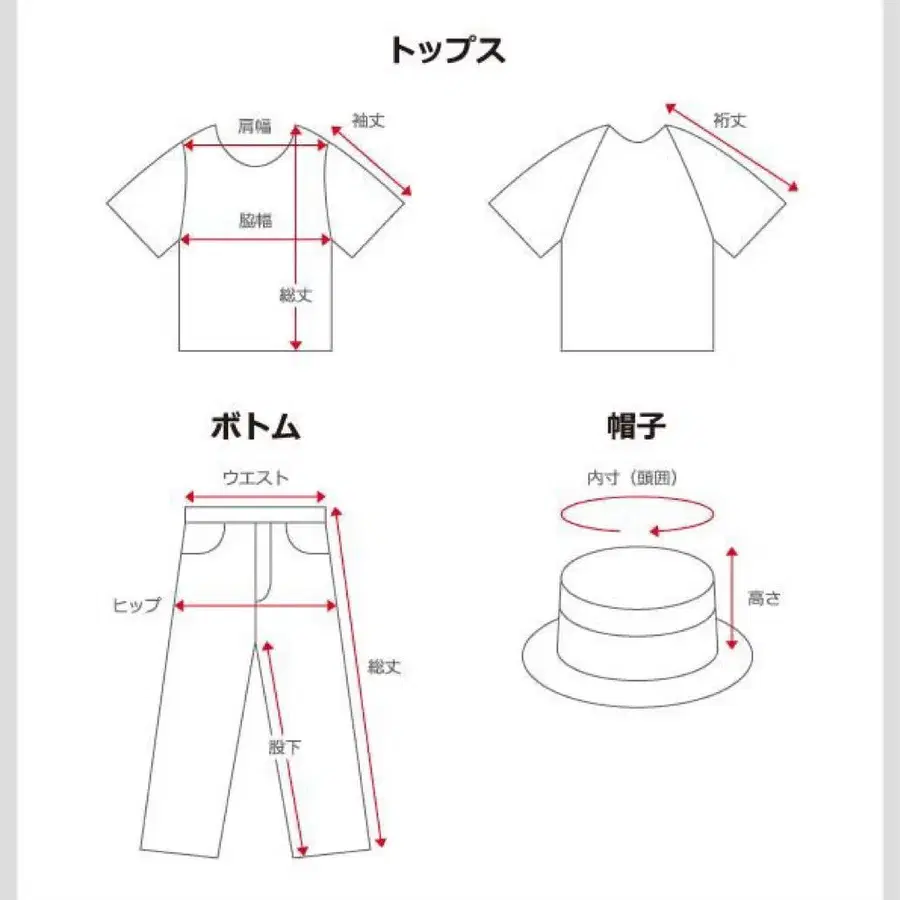 トップス

肩幅

袖丈

脇幅

総丈

裄丈

ボトム

ウエスト

ヒップ

総丈

股下

帽子

内寸（頭囲）

高さ