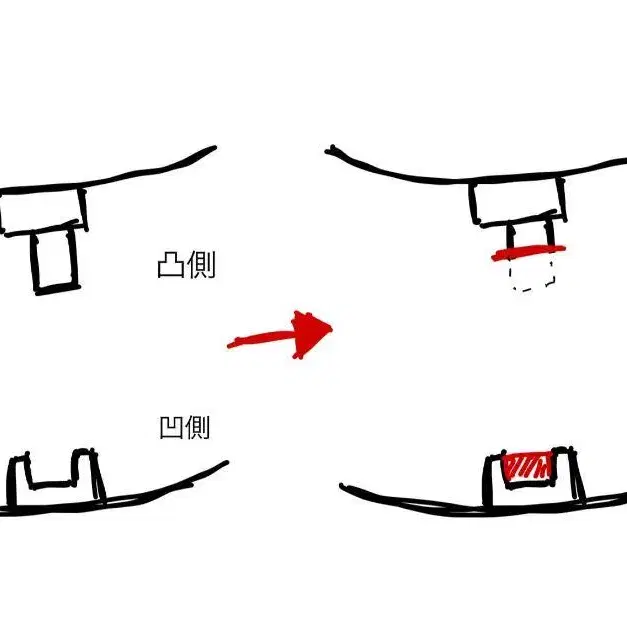 凸側

凹側