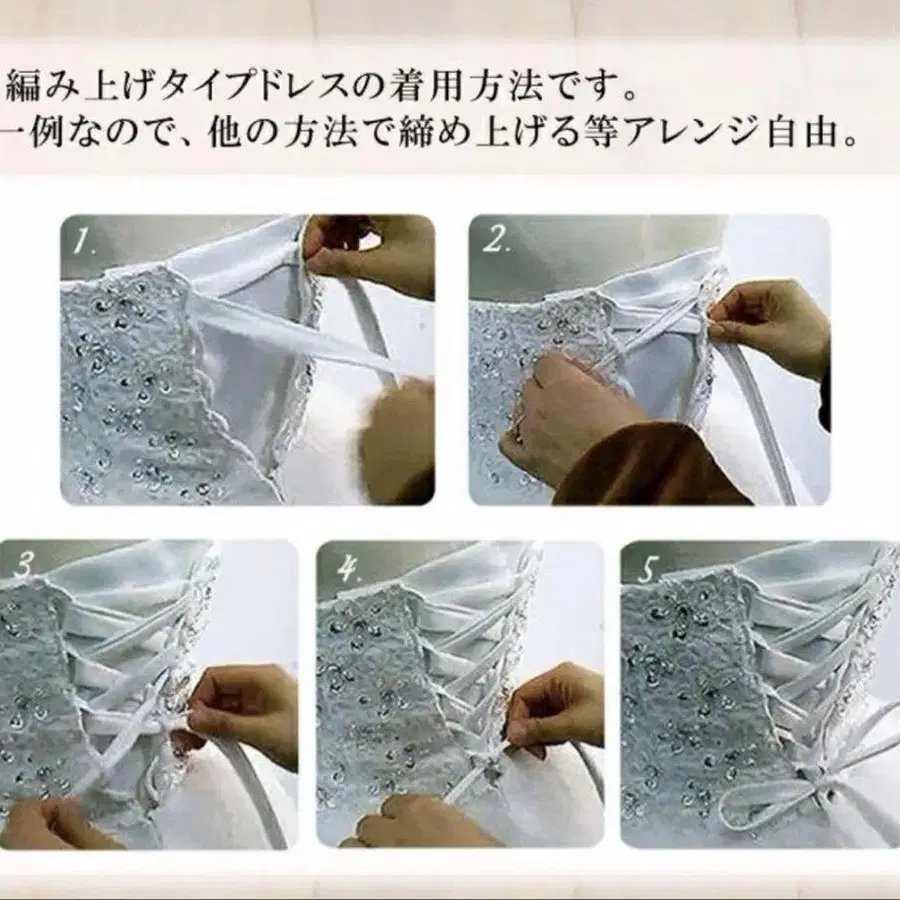 編み上げタイプドレスの着用方法です。
一例なので、他の方法で締め上げる等アレンジ自由。

1.

2.

3

4.

5