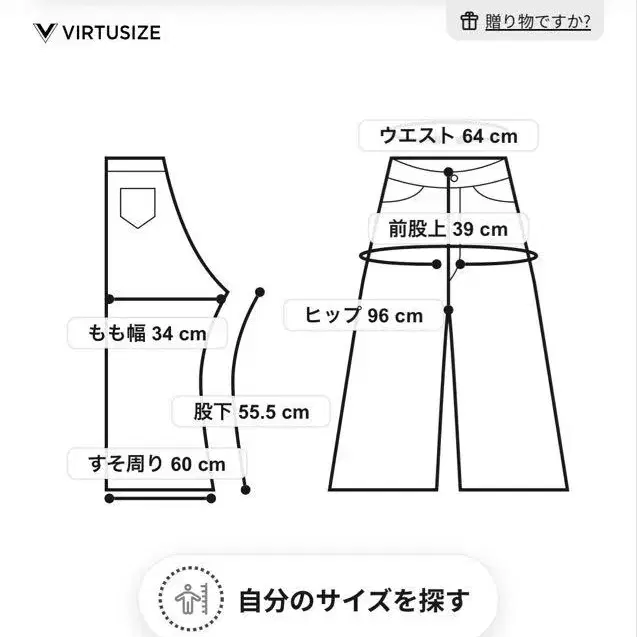 VIRTUSIZE

贈り物ですか?

ウエスト 64 cm

前股上 39 cm

ヒップ 96 cm

もも幅 34 cm

股下 55.5 cm

すそ周り 60 cm

自分のサイズを探す