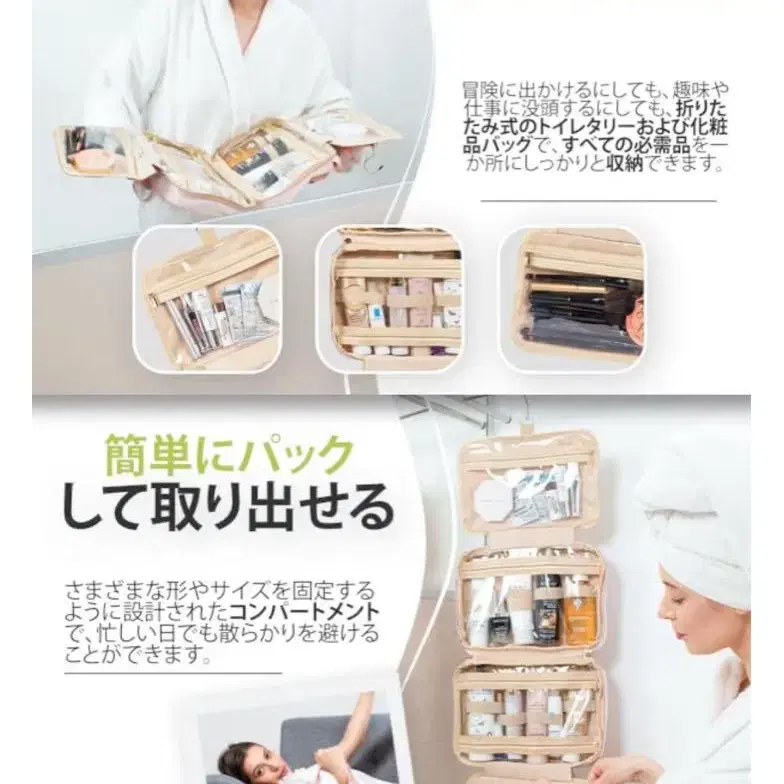 冒険に出かけるにしても、趣味や仕事に没頭するにしても、折りたたみ式のトイレタリーおよび化粧品バッグで、すべての必需品を一か所にしっかりと収納できます。

簡単にパック
して取り出せる

さまざまな形やサイズを固定するように設計されたコンパートメントで、忙しい日でも散らかりを避けることができます。