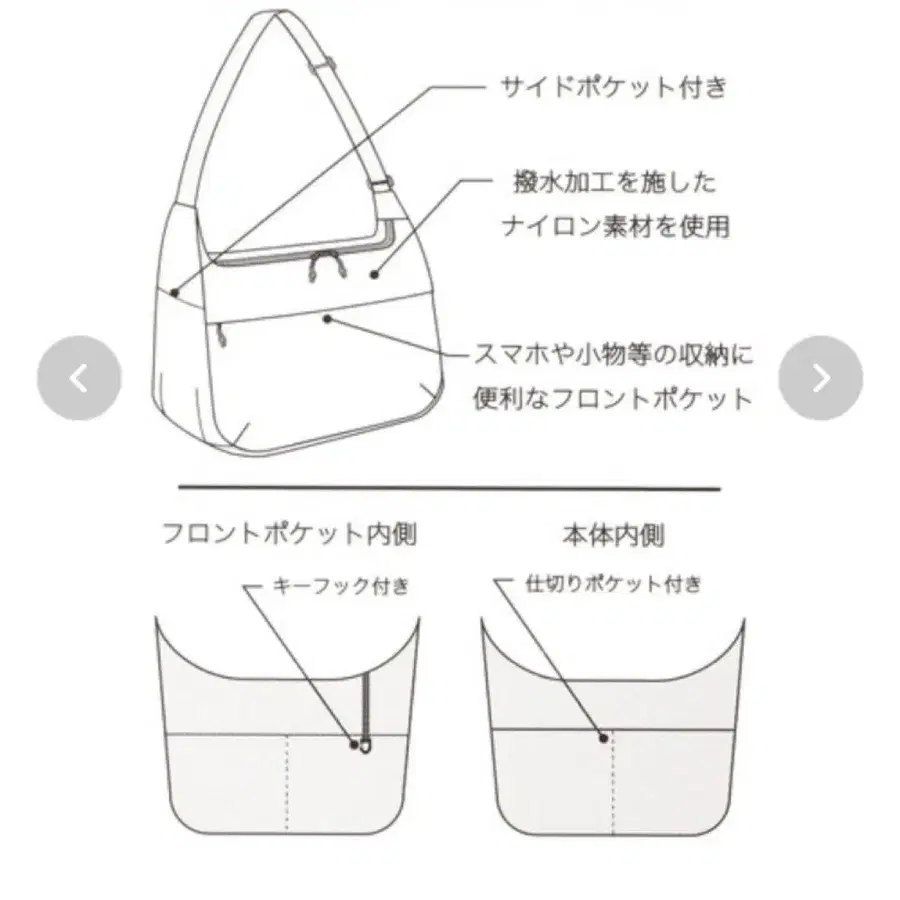 サイドポケット付き

撥水加工を施した
ナイロン素材を使用

スマホや小物等の収納に
便利なフロントポケット

フロントポケット内側

キーフック付き

本体内側

仕切りポケット付き