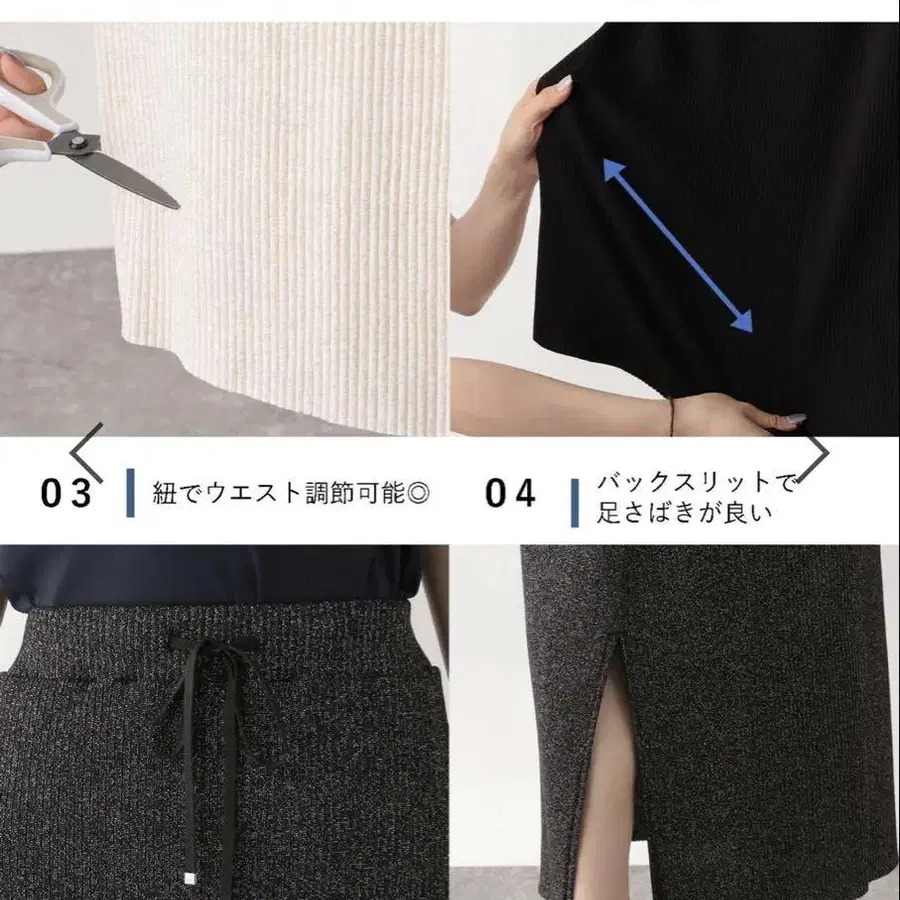 03 紐でウエスト調節可能◎

04 バックスリットで足さばきが良い