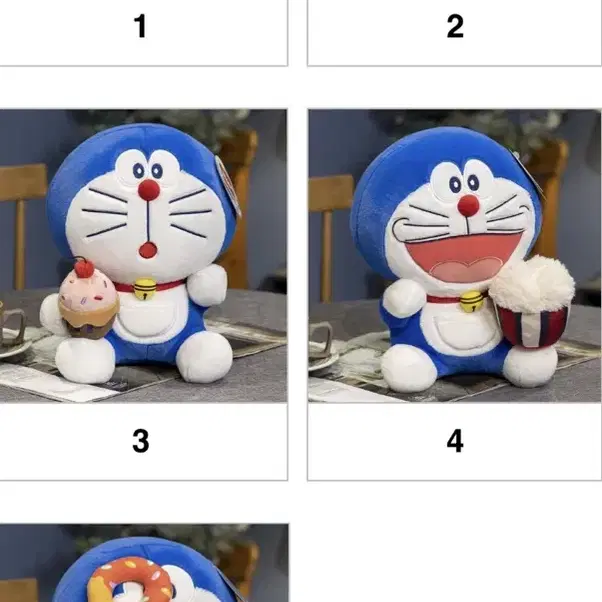 1

2

3

4