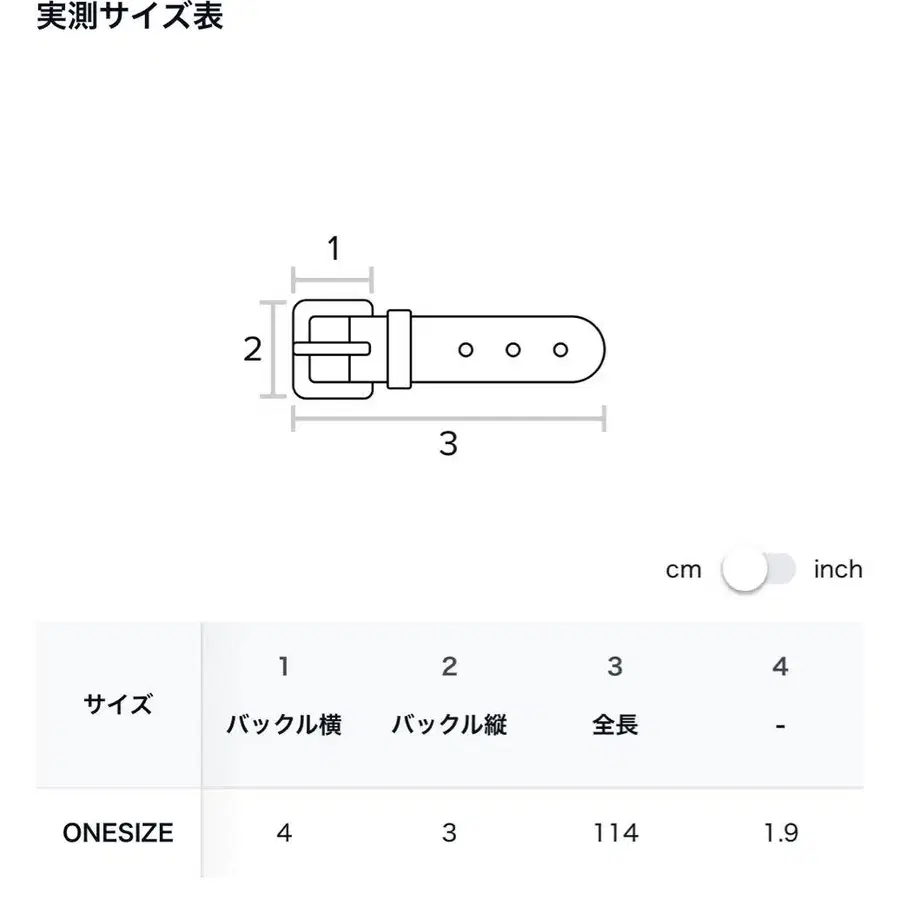 実測サイズ表

1
2
3

cm inch

| サイズ | 1 バックル横 | 2 バックル縦 | 3 全長 | 4 - |
|---|---|---|---|---|
| ONESIZE | 4 | 3 | 114 | 1.9 |