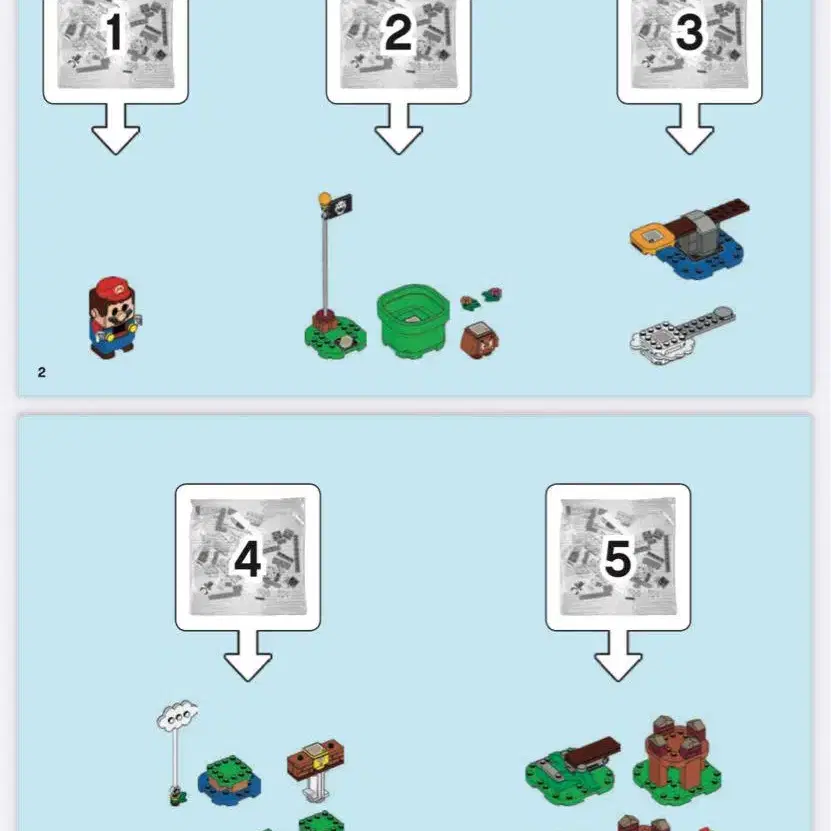 1

2

3

2

4

5