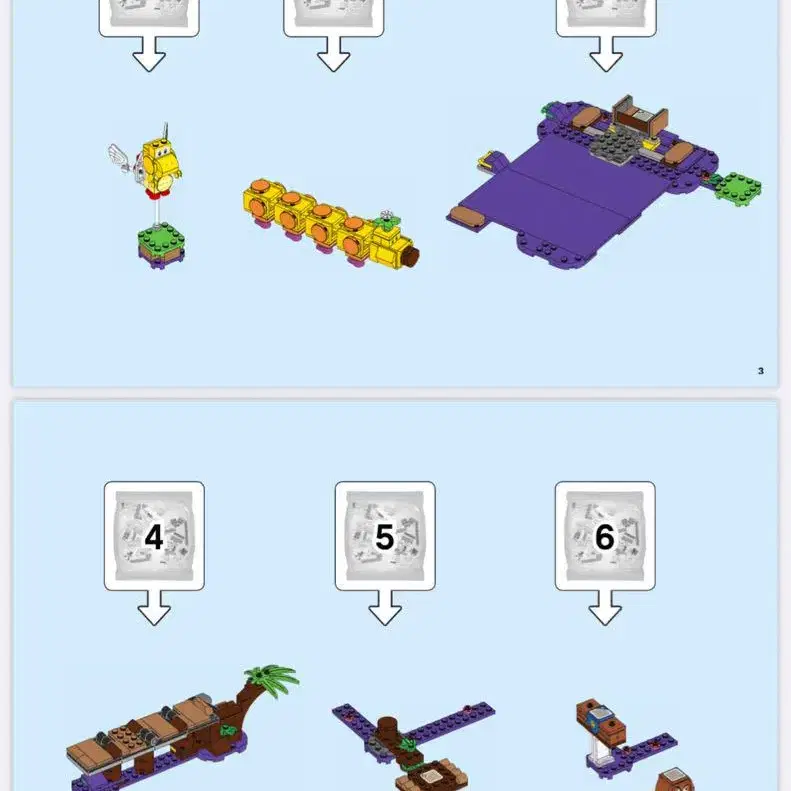 3

4

5

6