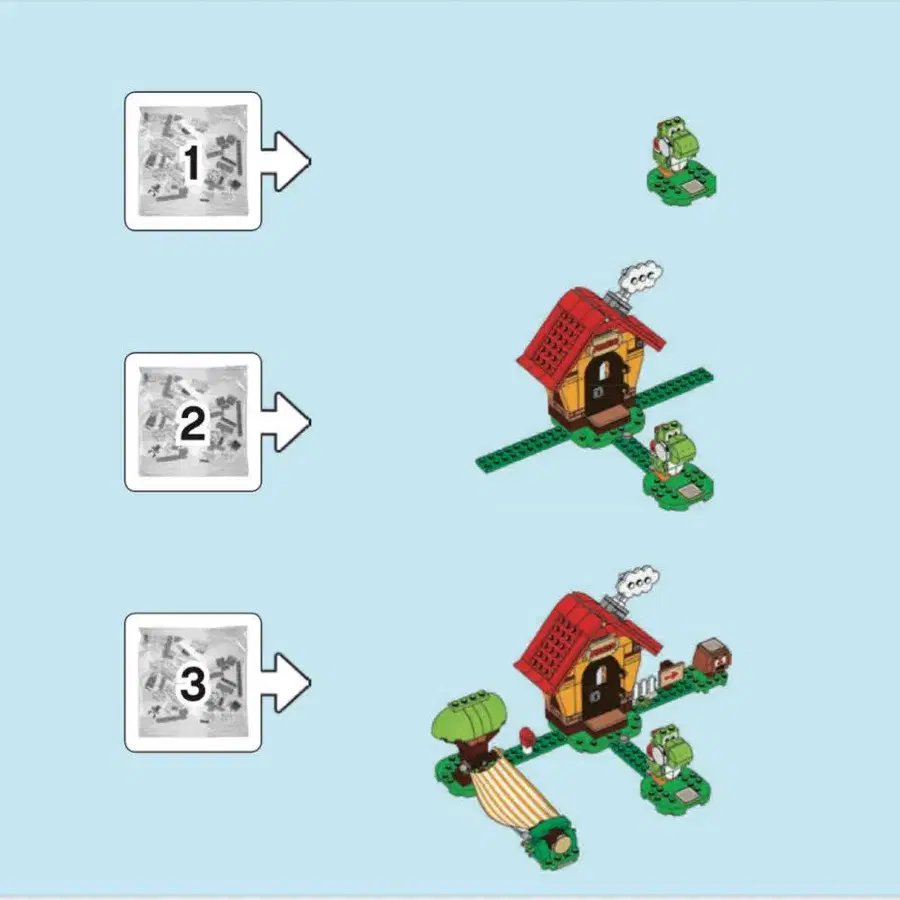 1

2

3