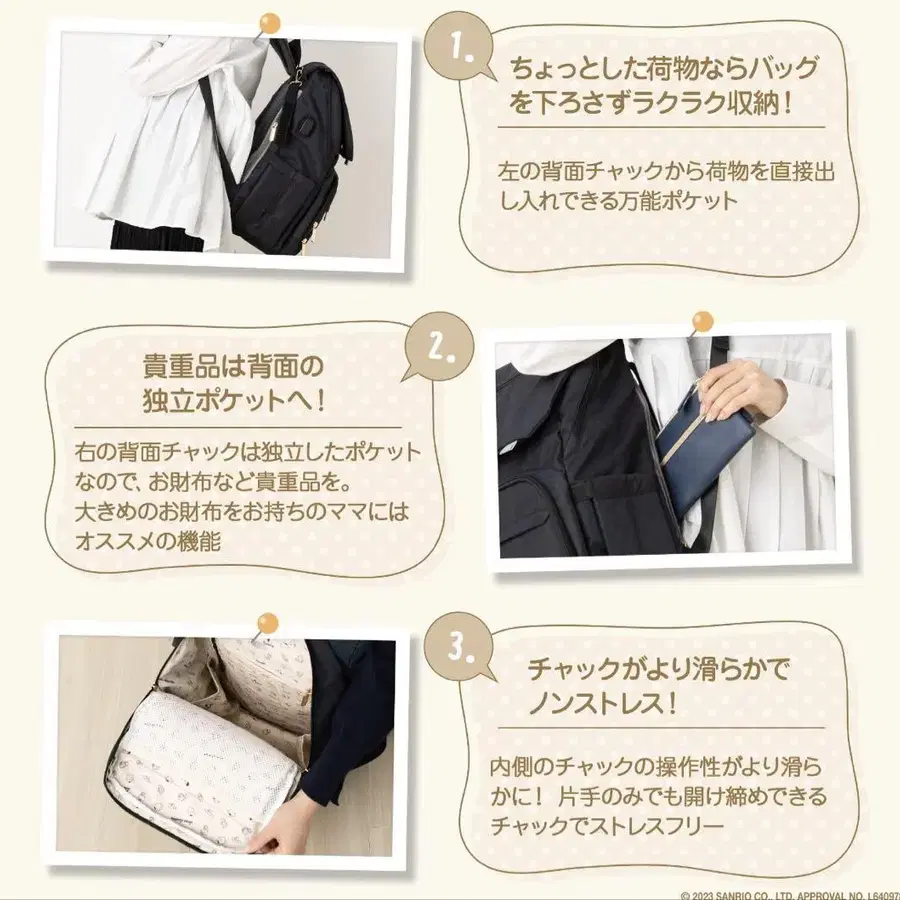 1.

ちょっとした荷物ならバッグを下ろさずラクラク収納！

左の背面チャックから荷物を直接出し入れできる万能ポケット

2.

貴重品は背面の独立ポケットへ！

右の背面チャックは独立したポケットなので、お財布など貴重品を。大きめのお財布をお持ちのママにはオススメの機能

3.

チャックがより滑らかでノンストレス！

内側のチャックの操作性がより滑らかに！ 片手のみでも開け締めできるチャックでストレスフリー

© 2023 SANRIO CO., LTD. APPROVAL NO. L64097