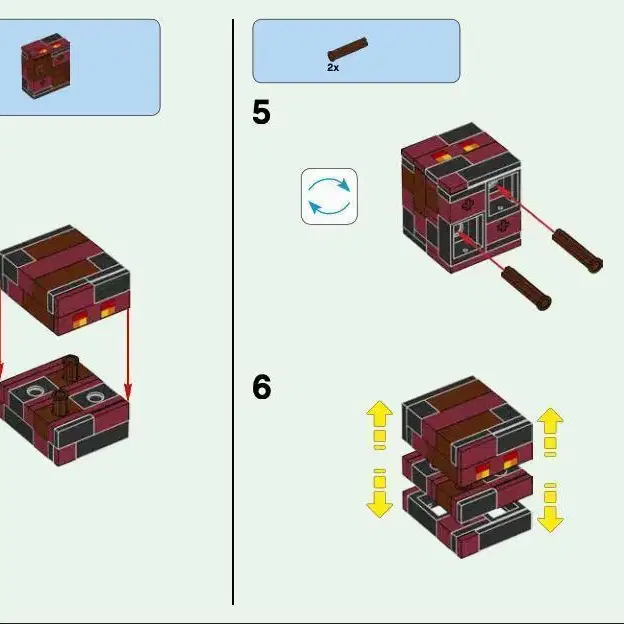 2x

5

6