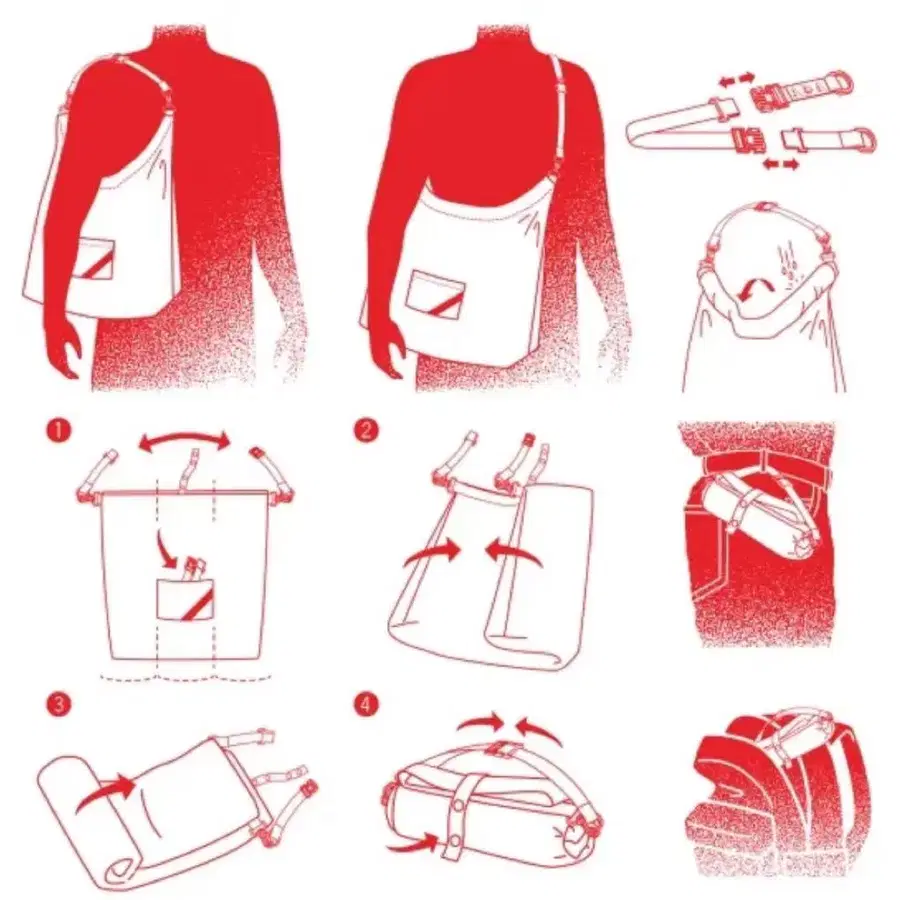 1

2

3

4