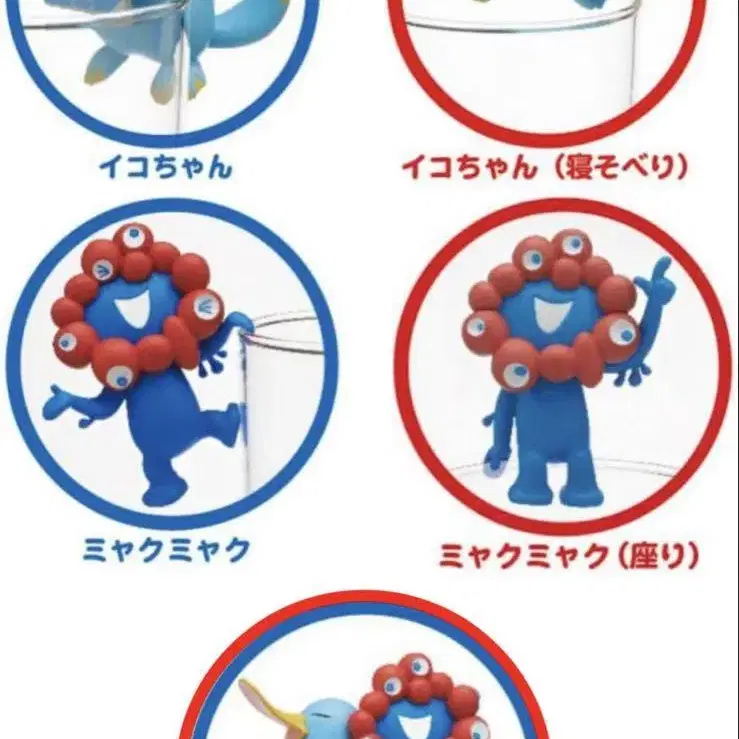 イコちゃん

イコちゃん（寝そべり）

ミャクミャク

ミャクミャク（座り）