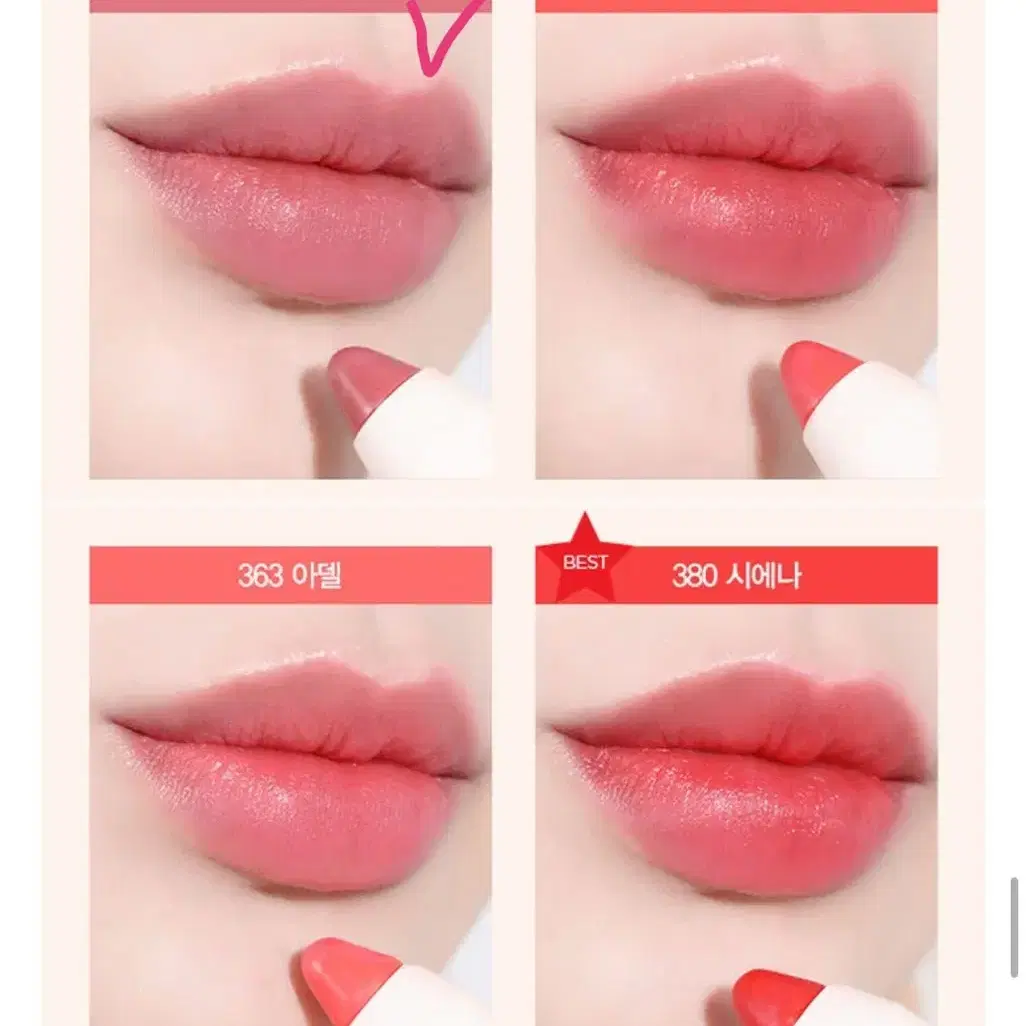 363 아델

BEST

380 시에나