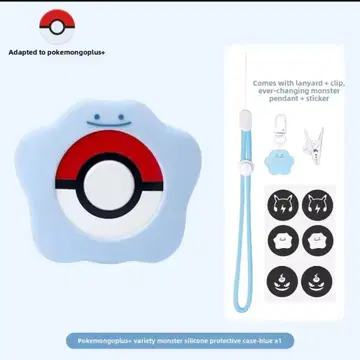 Adapted to pokemongoplus+

Comes with lanyard + clip, ever-changing monster pendant + sticker

Pokemongoplus+ variety monster silicone protective case-blue x1