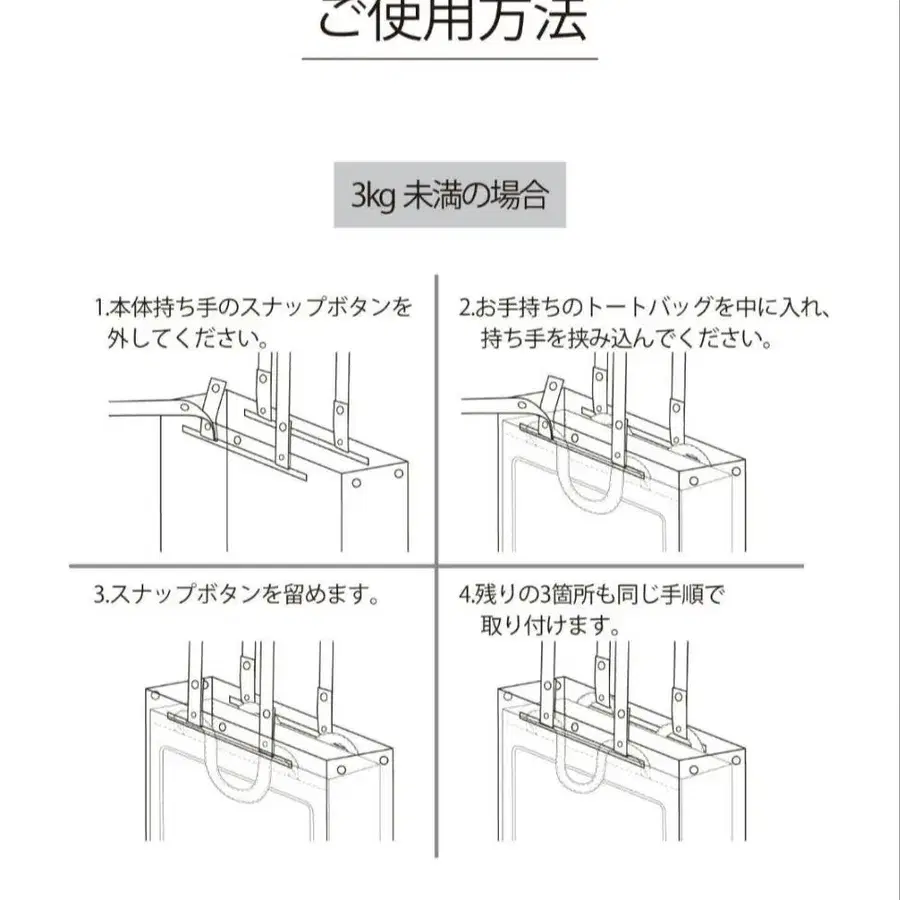 ご使用方法

3kg 未満の場合

1.本体持ち手のスナップボタンを外してください。

2.お手持ちのトートバッグを中に入れ、持ち手を挟み込んでください。

3.スナップボタンを留めます。

4.残りの3箇所も同じ手順で取り付けます。